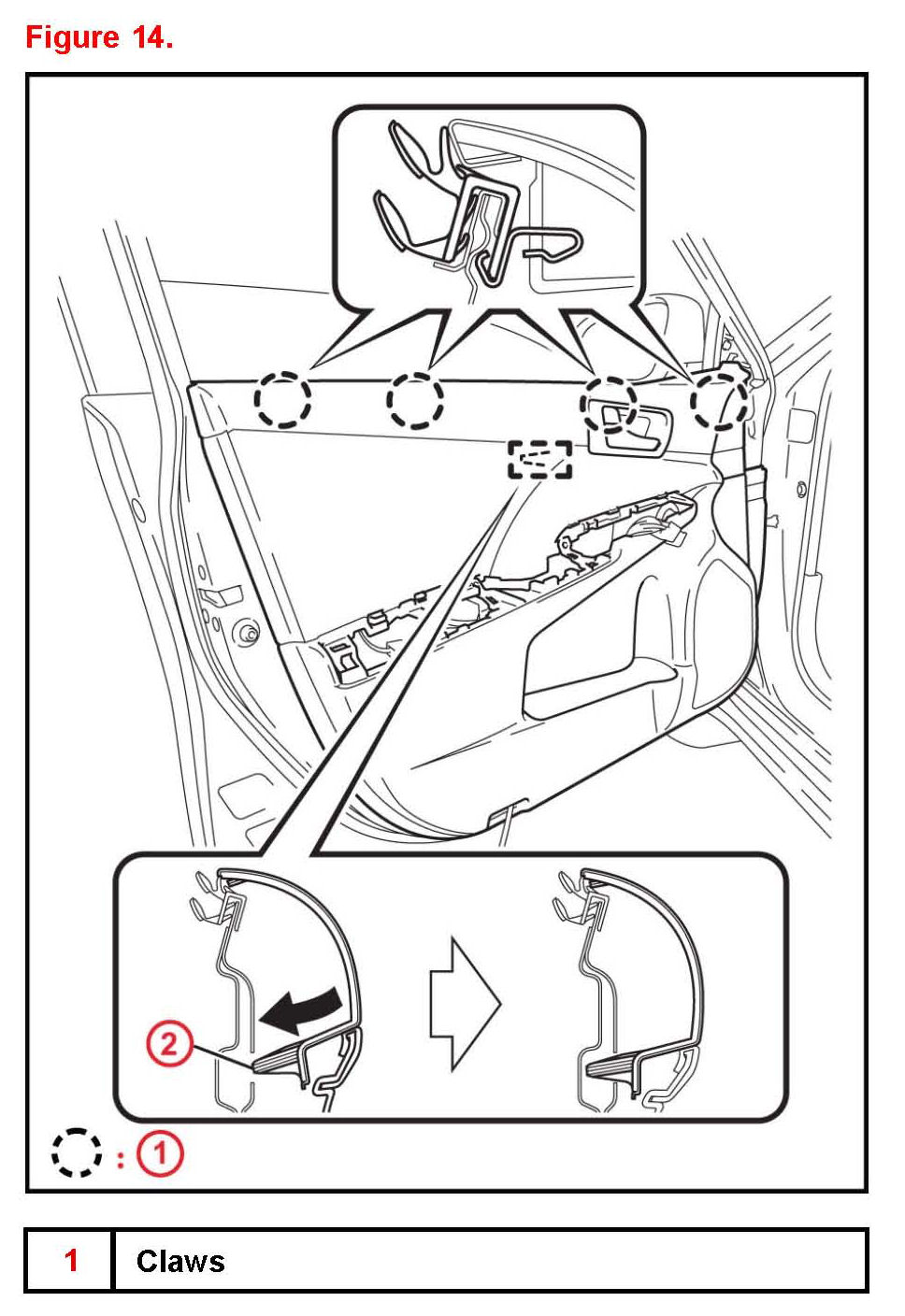 Figure 14.

2

: 1

| 1 | Claws |
|---|---|