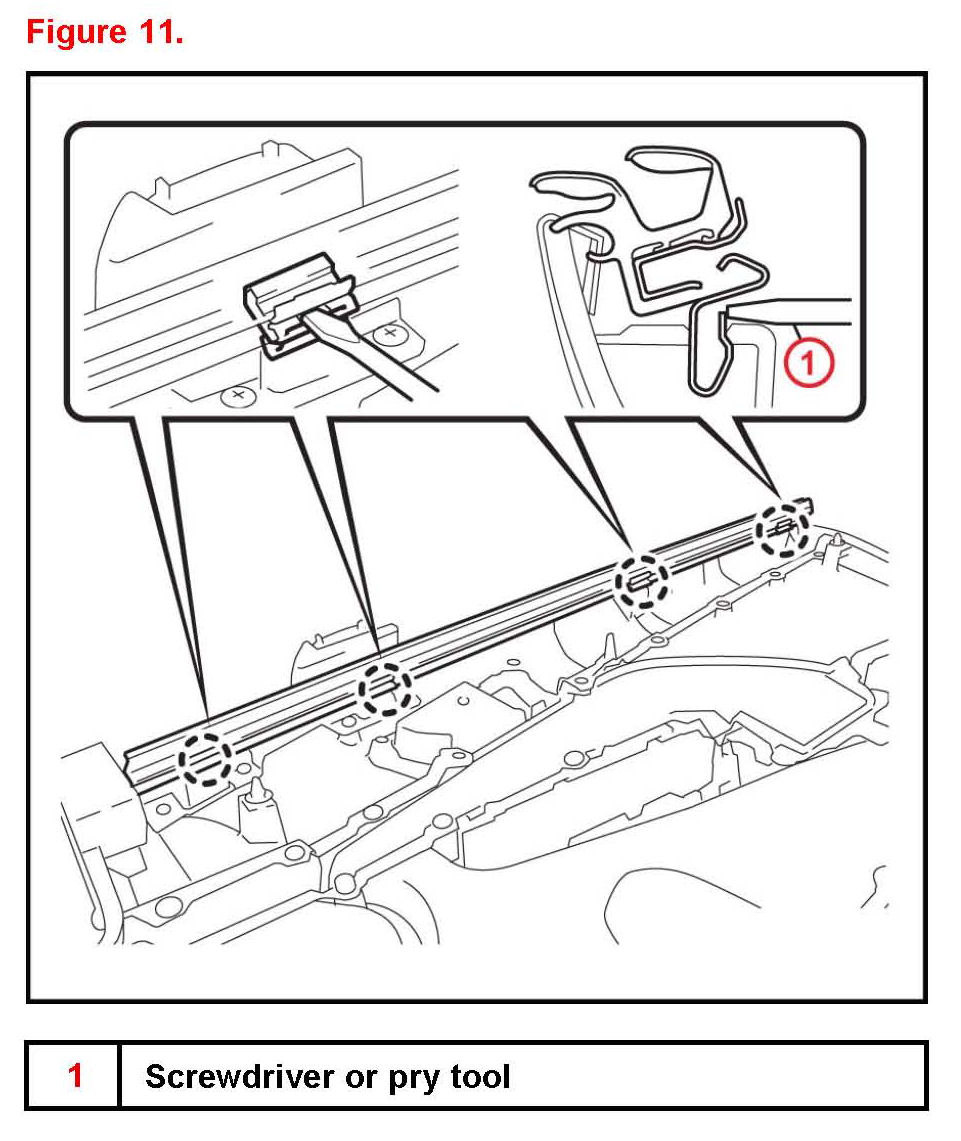 Figure 11.

1

| 1 | Screwdriver or pry tool |
|---|---|