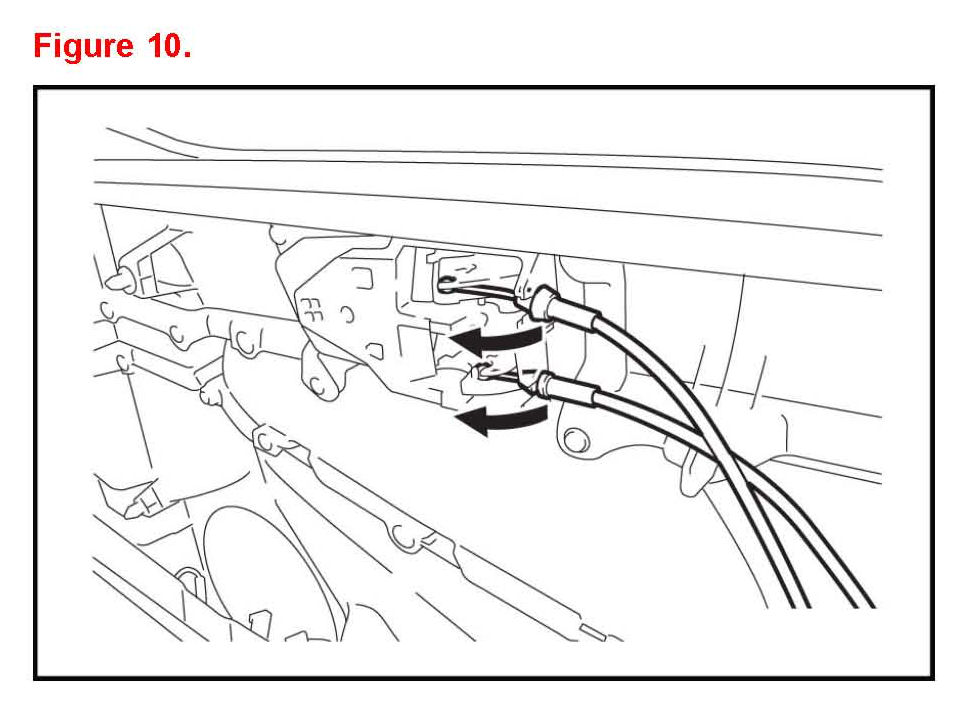 Figure 10.