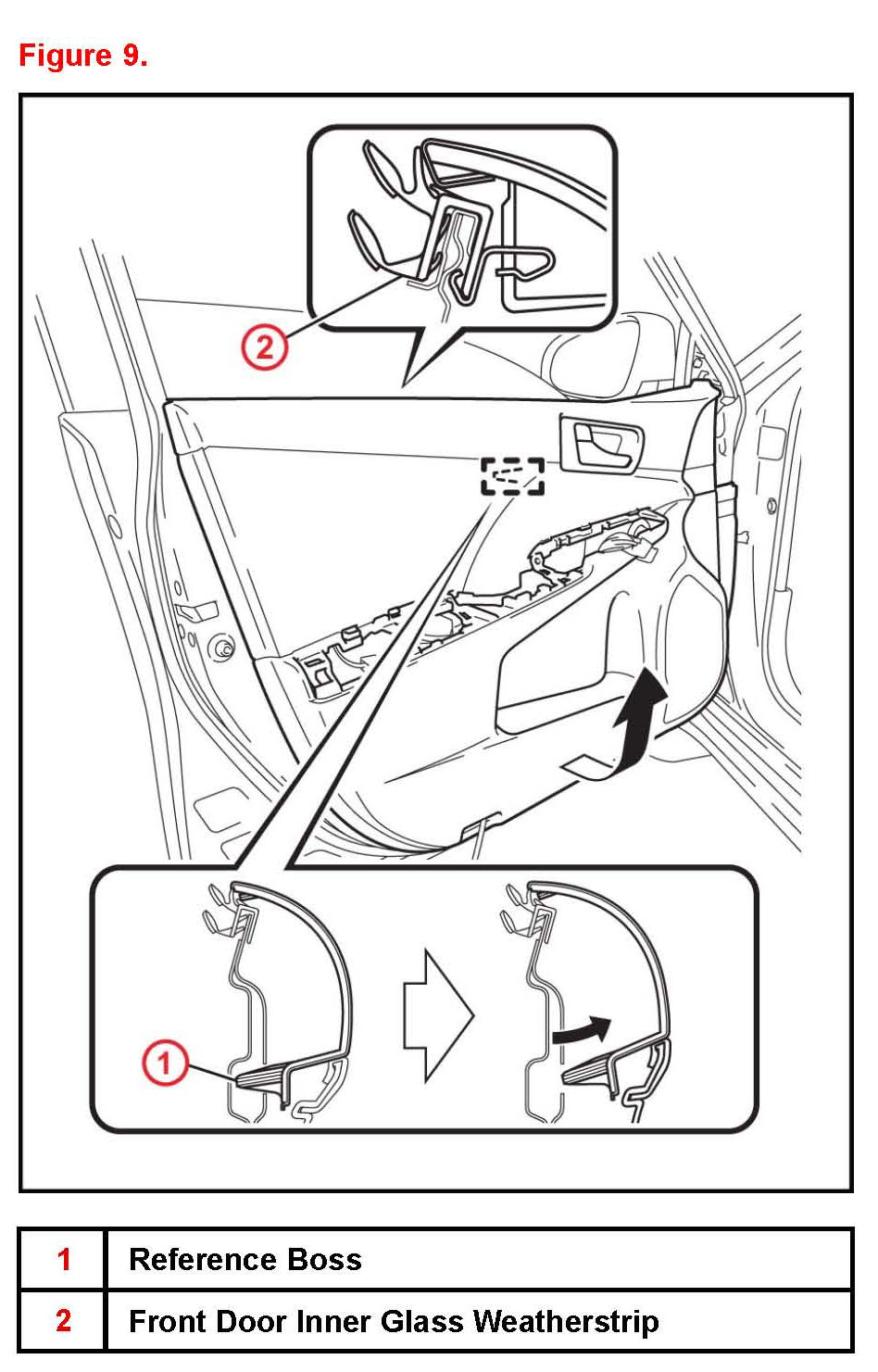 Figure 9.

2

1

| 1 | Reference Boss |
|---|---|
| 2 | Front Door Inner Glass Weatherstrip |