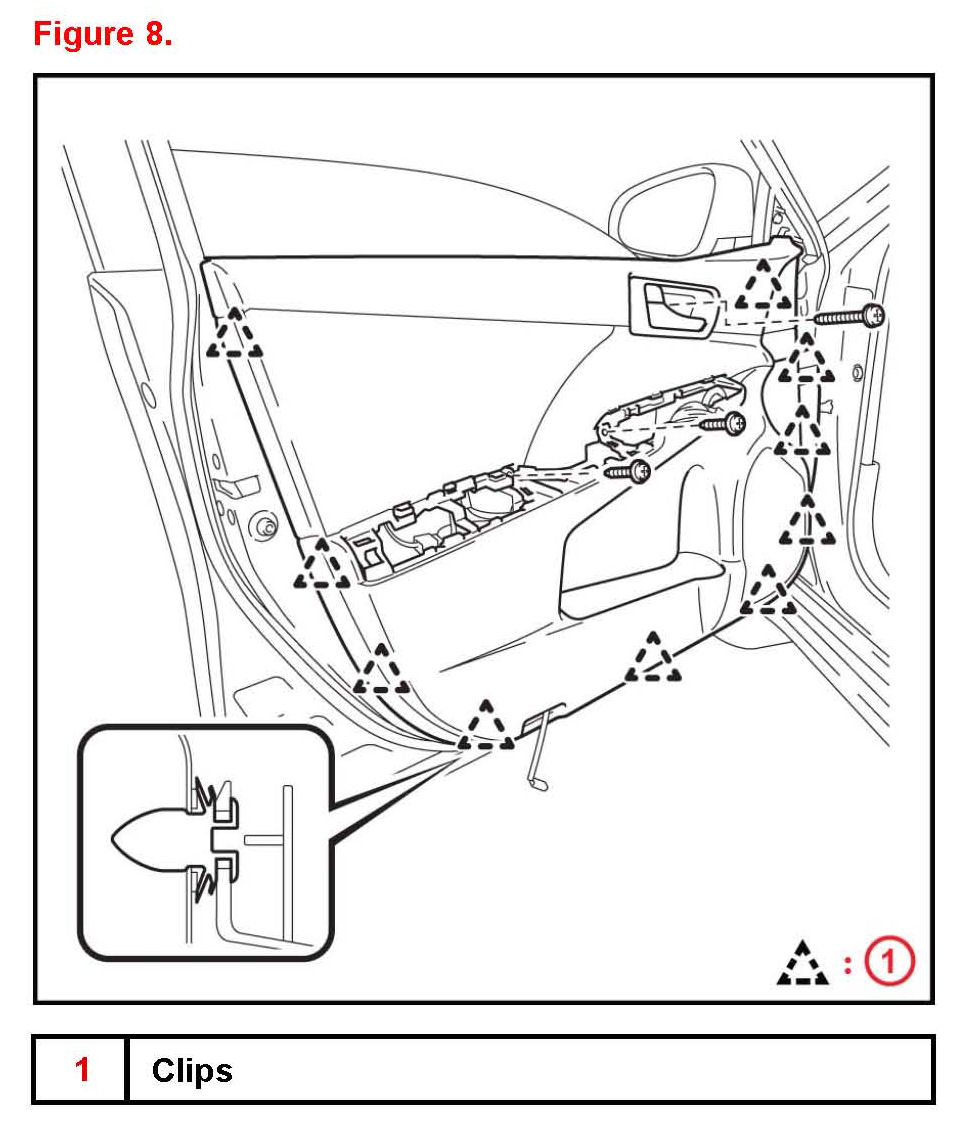 Figure 8.

: 1

| 1 | Clips |
|---|---|