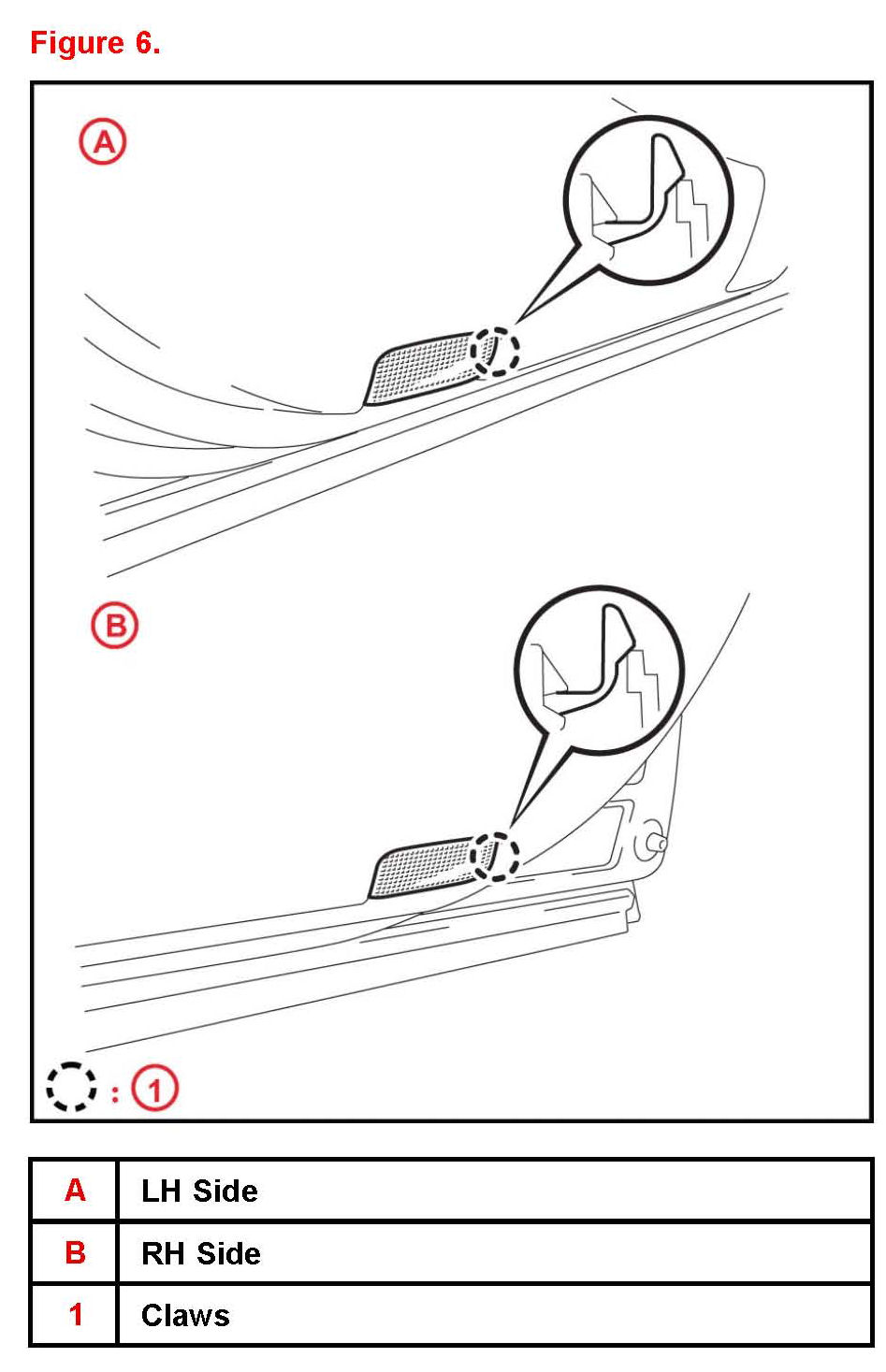 Figure 6.

A

B

: 1

| A | LH Side |
|---|---|
| B | RH Side |
| 1 | Claws |