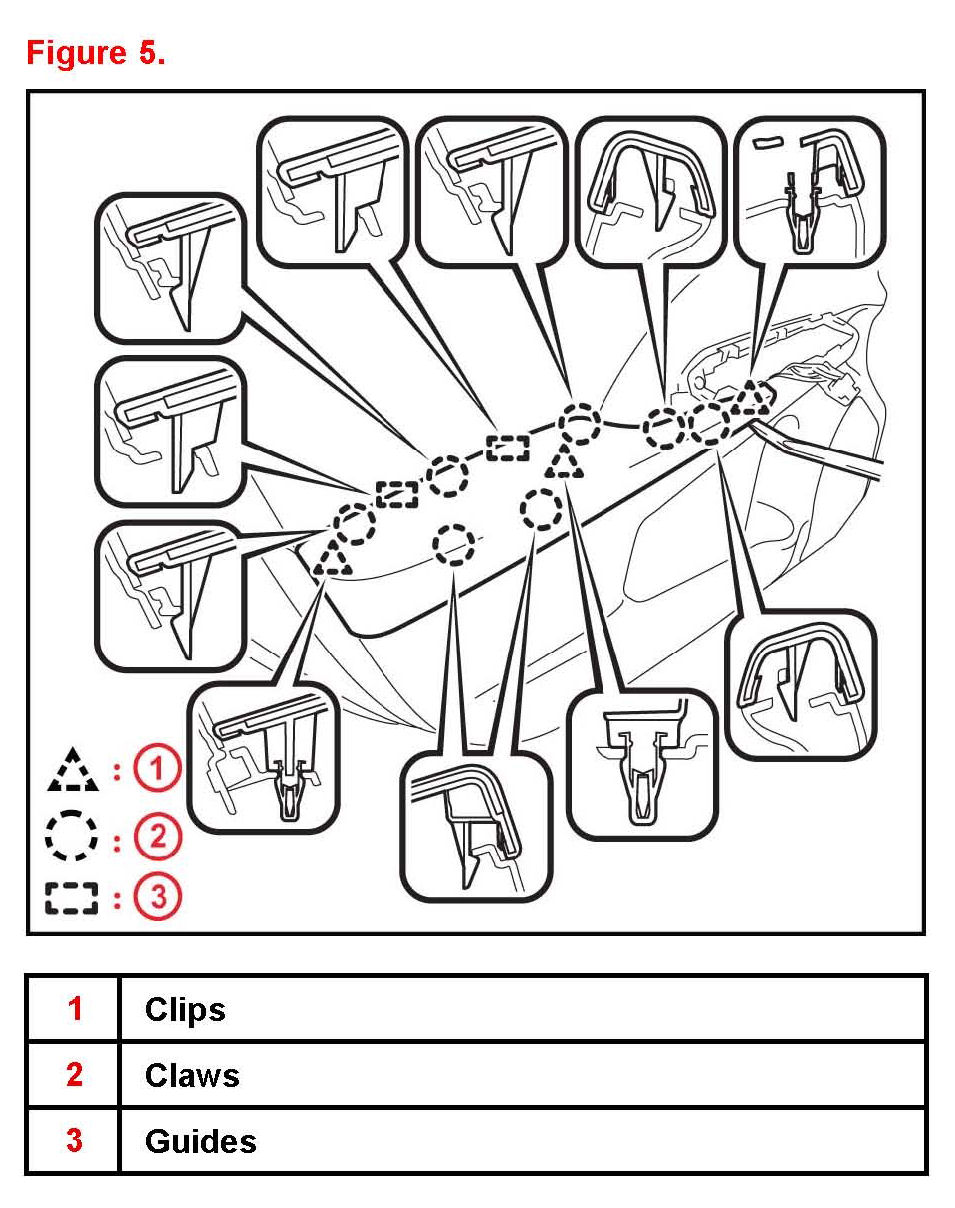 Figure 5.

: 1
: 2
: 3

| 1 | Clips |
|---|---|
| 2 | Claws |
| 3 | Guides |