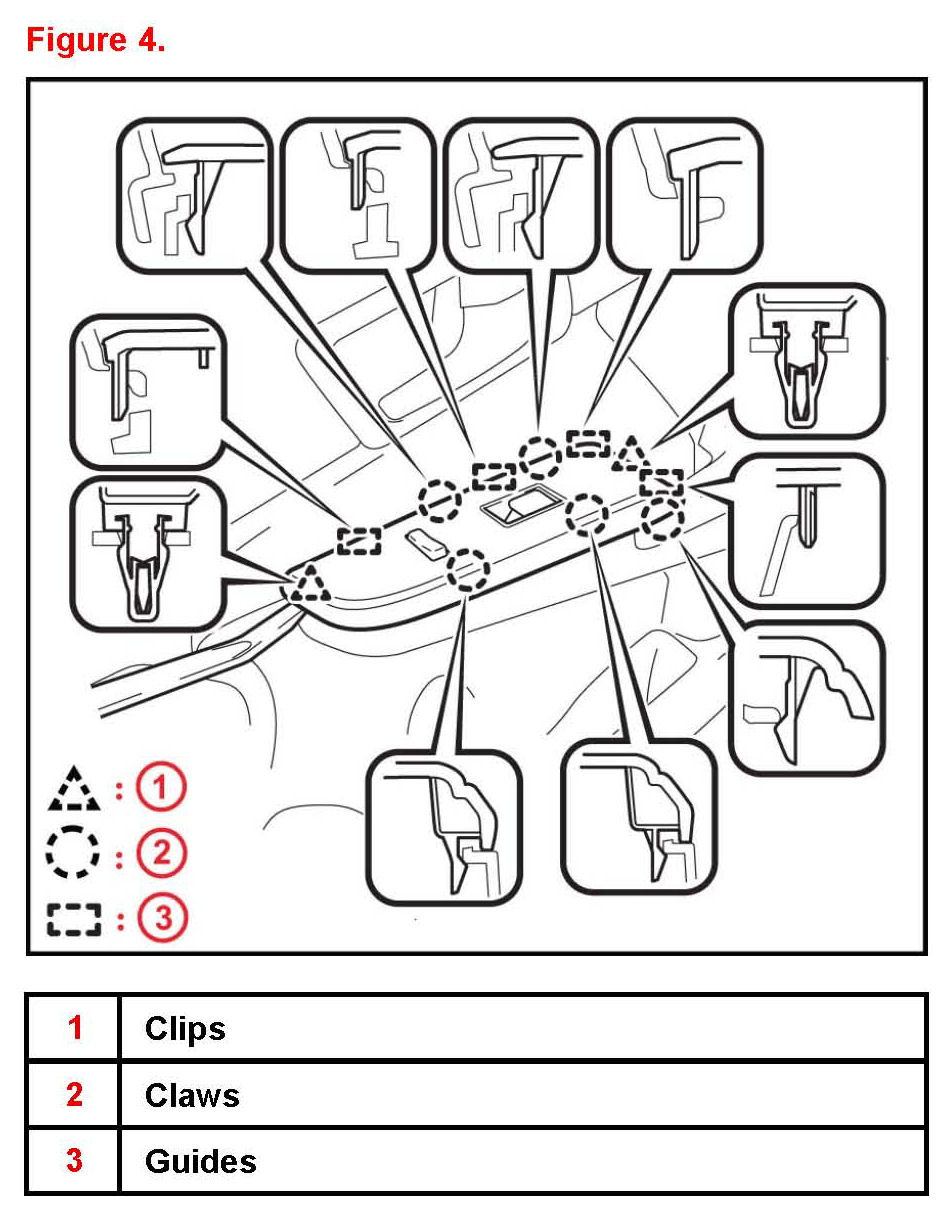 Figure 4.

: 1
: 2
: 3

| 1 | Clips |
|---|---|
| 2 | Claws |
| 3 | Guides |