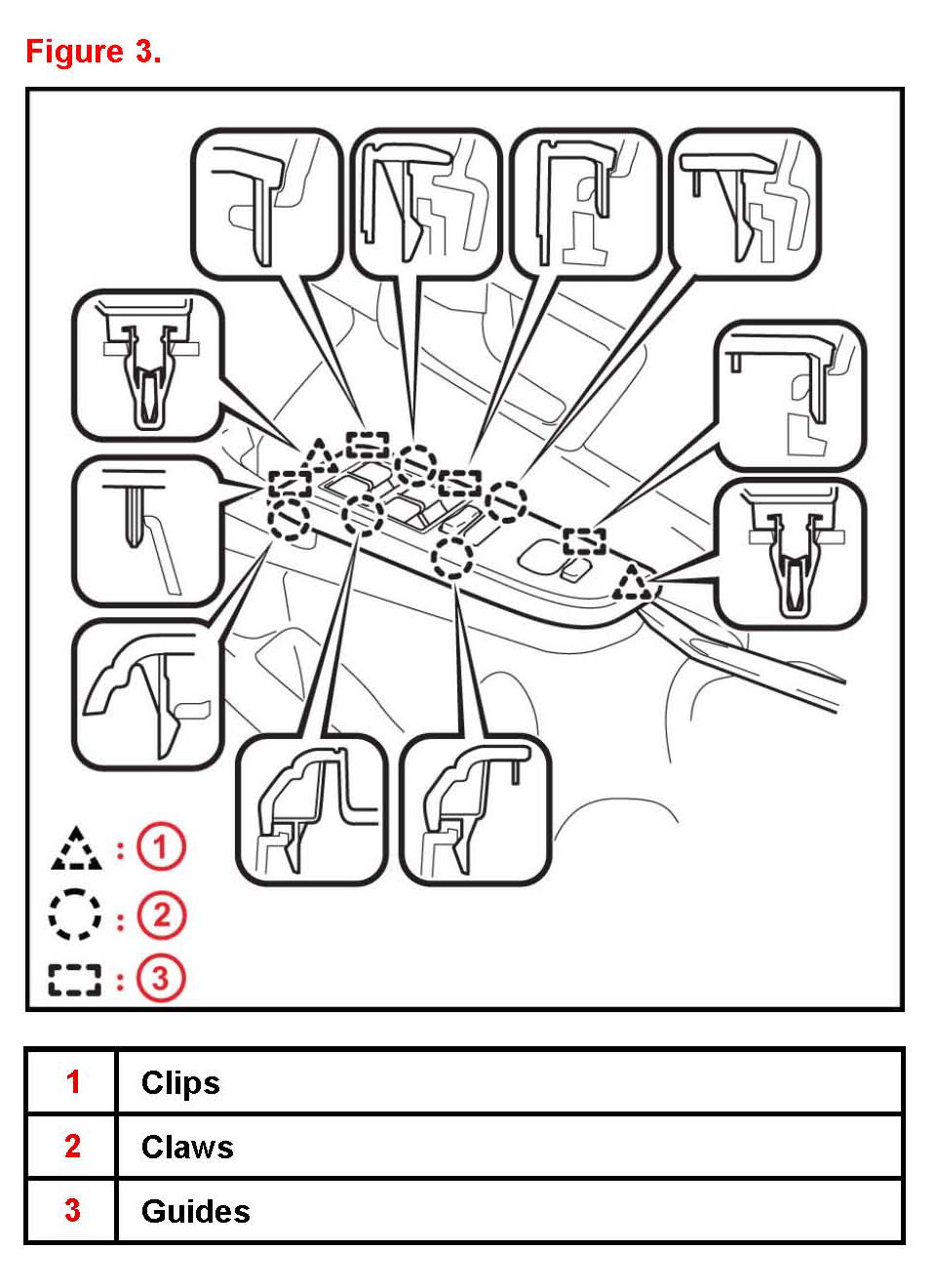 Figure 3.

: 1
: 2
: 3

| 1 | Clips |
|---|---|
| 2 | Claws |
| 3 | Guides |