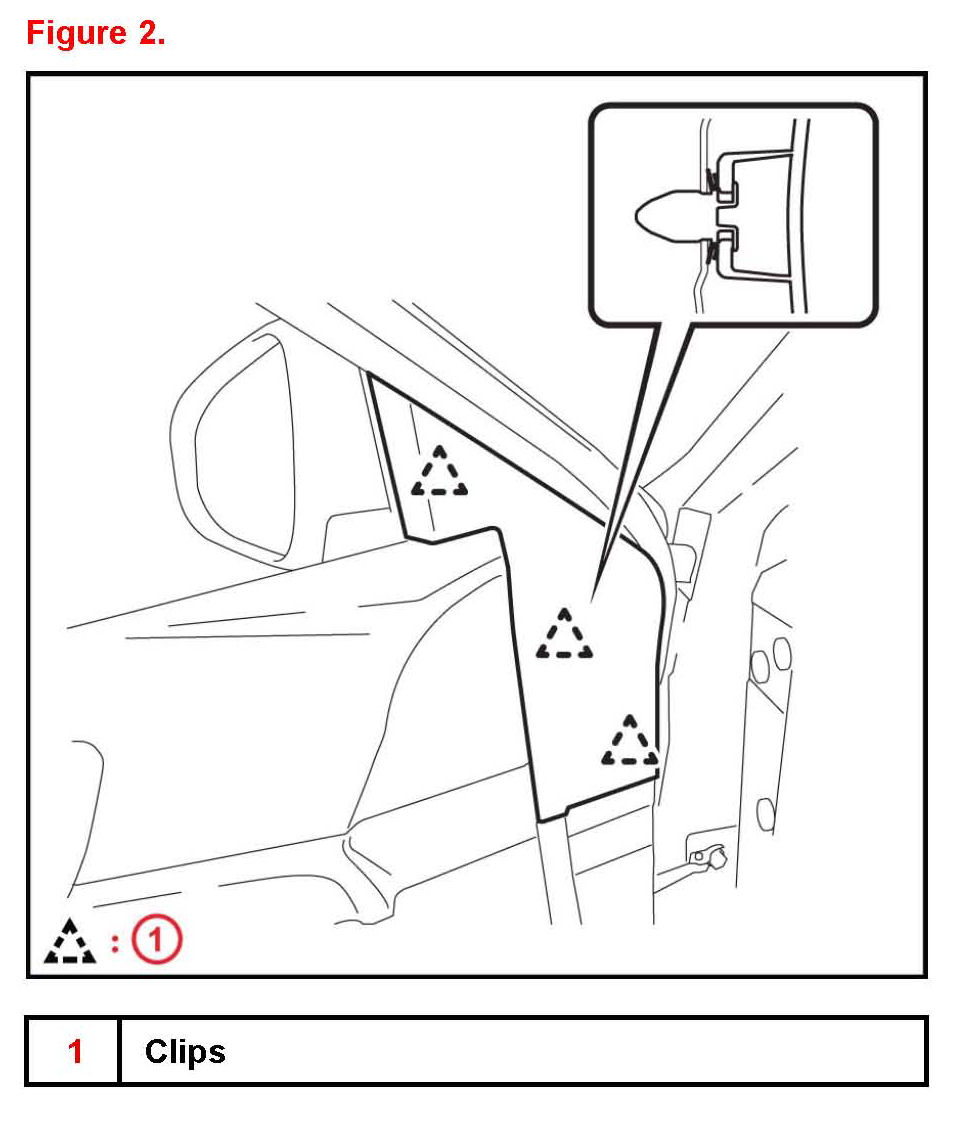 Figure 2.

: 1

| 1 | Clips |
|---|---|