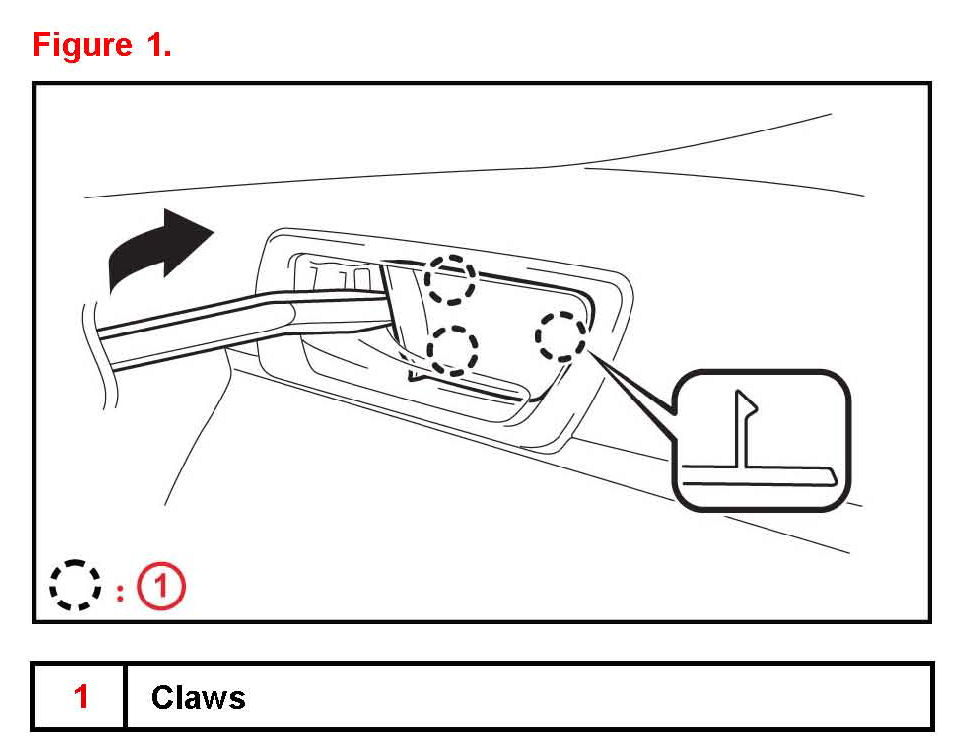 Figure 1.

: 1

| 1 | Claws |
|---|---|