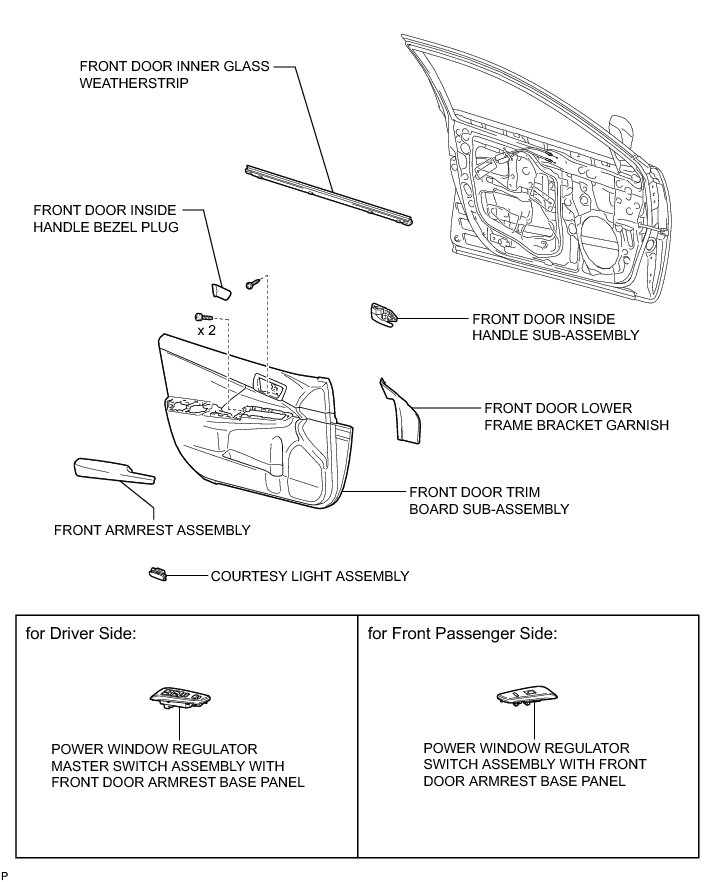 FRONT DOOR INNER GLASS WEATHERSTRIP

FRONT DOOR INSIDE HANDLE BEZEL PLUG

x 2

FRONT DOOR INSIDE HANDLE SUB-ASSEMBLY

FRONT DOOR LOWER FRAME BRACKET GARNISH

FRONT DOOR TRIM BOARD SUB-ASSEMBLY

FRONT ARMREST ASSEMBLY

COURTESY LIGHT ASSEMBLY

for Driver Side:

POWER WINDOW REGULATOR MASTER SWITCH ASSEMBLY WITH FRONT DOOR ARMREST BASE PANEL

for Front Passenger Side:

POWER WINDOW REGULATOR SWITCH ASSEMBLY WITH FRONT DOOR ARMREST BASE PANEL

P