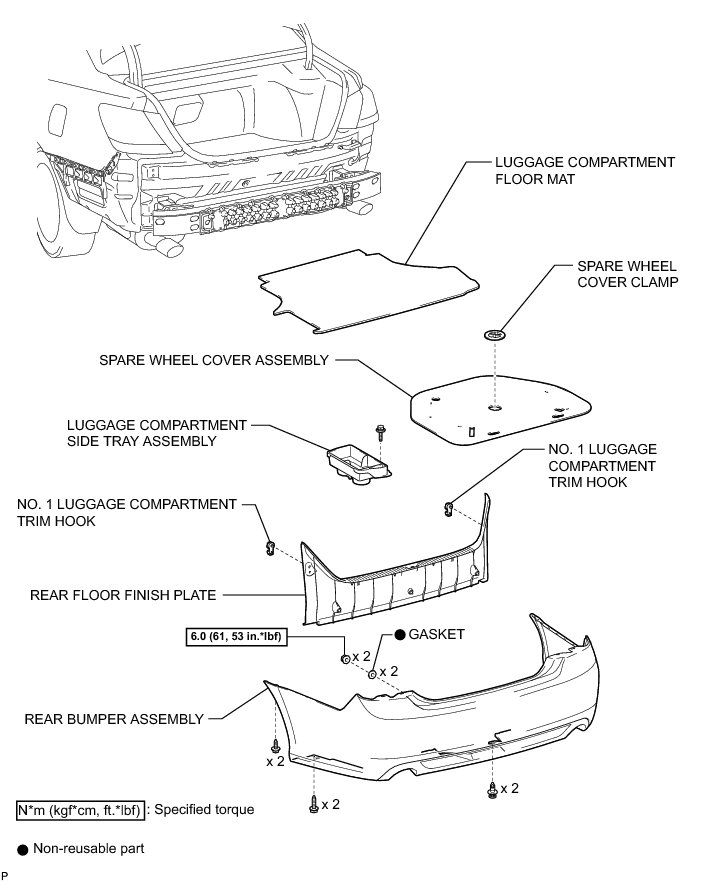 LUGGAGE COMPARTMENT FLOOR MAT

SPARE WHEEL COVER CLAMP

SPARE WHEEL COVER ASSEMBLY

LUGGAGE COMPARTMENT SIDE TRAY ASSEMBLY

NO. 1 LUGGAGE COMPARTMENT TRIM HOOK

NO. 1 LUGGAGE COMPARTMENT TRIM HOOK

REAR FLOOR FINISH PLATE

6.0 (61, 53 in.*lbf)

x 2

● GASKET

x 2

REAR BUMPER ASSEMBLY

x 2

x 2

x 2

N*m (kgf*cm, ft.*lbf) : Specified torque

● Non-reusable part

P