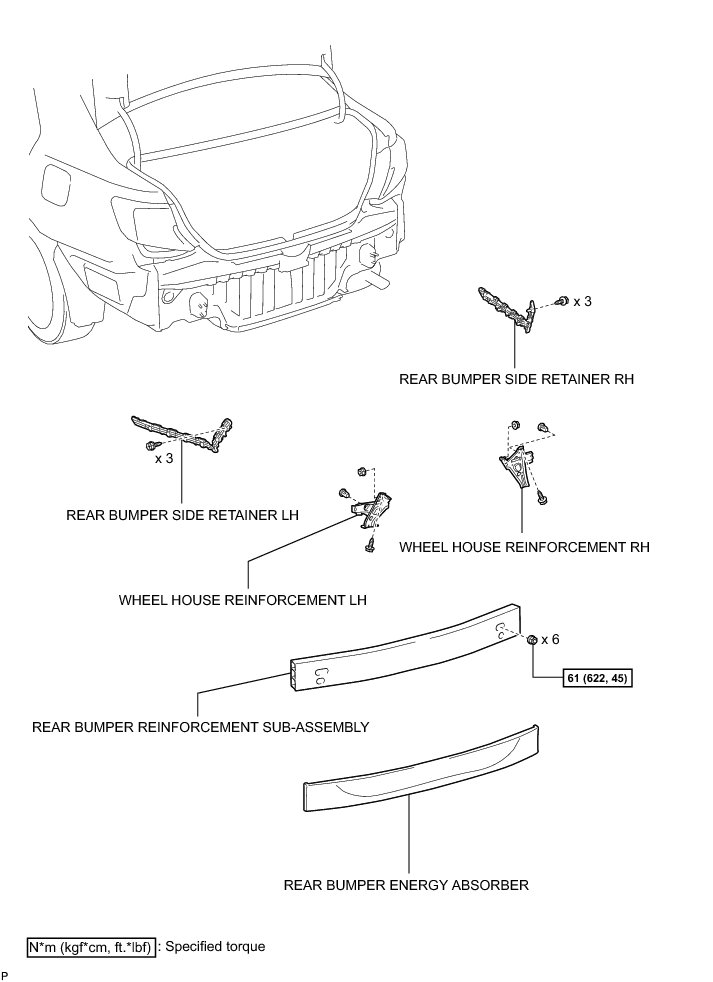 x 3

REAR BUMPER SIDE RETAINER RH

x 3

REAR BUMPER SIDE RETAINER LH

WHEEL HOUSE REINFORCEMENT RH

WHEEL HOUSE REINFORCEMENT LH

x 6

61 (622, 45)

REAR BUMPER REINFORCEMENT SUB-ASSEMBLY

REAR BUMPER ENERGY ABSORBER

N*m (kgf*cm, ft.*lbf) : Specified torque

P