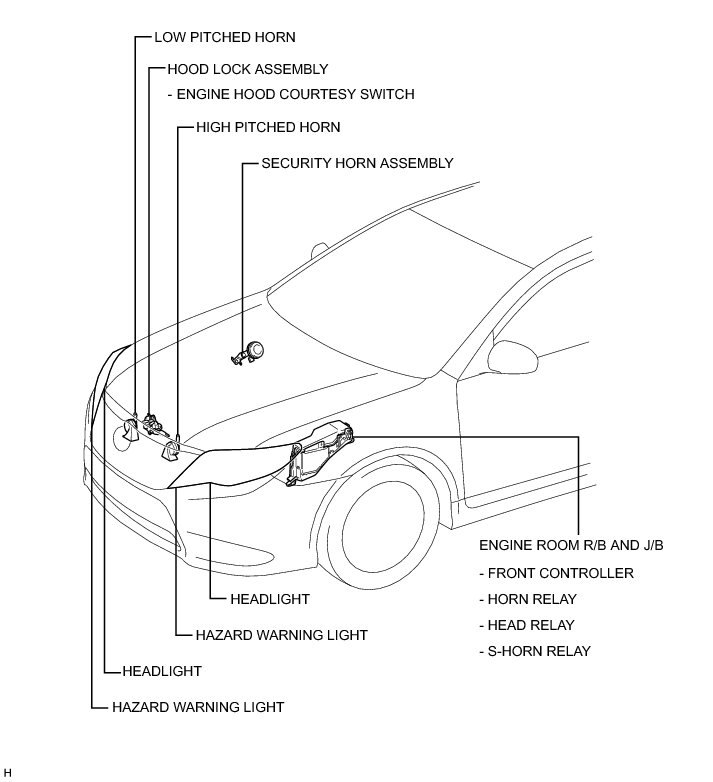 LOW PITCHED HORN

HOOD LOCK ASSEMBLY

- ENGINE HOOD COURTESY SWITCH

HIGH PITCHED HORN

SECURITY HORN ASSEMBLY

ENGINE ROOM R/B AND J/B

- FRONT CONTROLLER

- HORN RELAY

- HEAD RELAY

- S-HORN RELAY

HEADLIGHT

HAZARD WARNING LIGHT

HEADLIGHT

HAZARD WARNING LIGHT

H