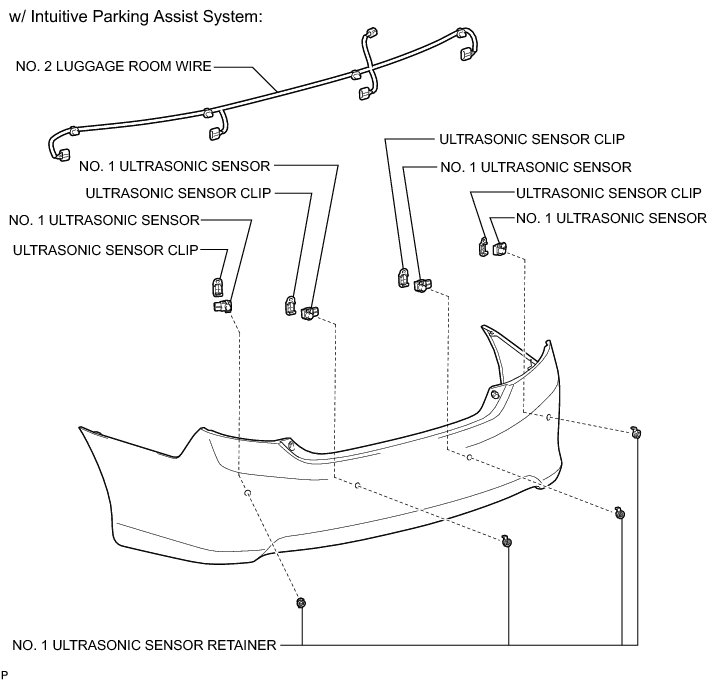 w/ Intuitive Parking Assist System:

NO. 2 LUGGAGE ROOM WIRE

ULTRASONIC SENSOR CLIP

NO. 1 ULTRASONIC SENSOR

NO. 1 ULTRASONIC SENSOR

ULTRASONIC SENSOR CLIP

ULTRASONIC SENSOR CLIP

NO. 1 ULTRASONIC SENSOR

NO. 1 ULTRASONIC SENSOR

ULTRASONIC SENSOR CLIP

NO. 1 ULTRASONIC SENSOR RETAINER

P