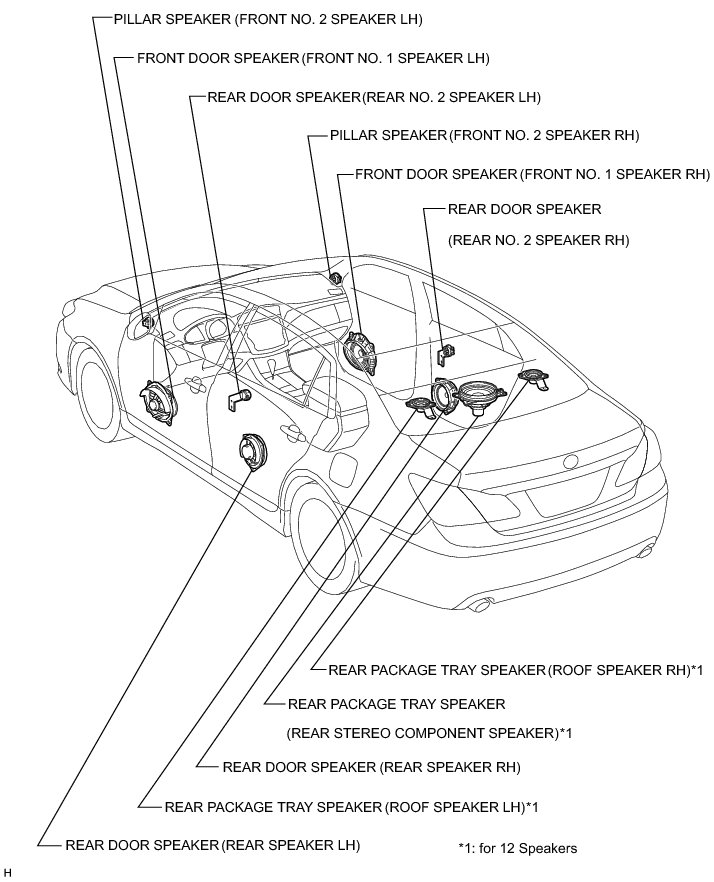 PILLAR SPEAKER (FRONT NO. 2 SPEAKER LH)

FRONT DOOR SPEAKER (FRONT NO. 1 SPEAKER LH)

REAR DOOR SPEAKER (REAR NO. 2 SPEAKER LH)

PILLAR SPEAKER (FRONT NO. 2 SPEAKER RH)

FRONT DOOR SPEAKER (FRONT NO. 1 SPEAKER RH)

REAR DOOR SPEAKER
(REAR NO. 2 SPEAKER RH)

REAR PACKAGE TRAY SPEAKER (ROOF SPEAKER RH)*1

REAR PACKAGE TRAY SPEAKER
(REAR STEREO COMPONENT SPEAKER)*1

REAR DOOR SPEAKER (REAR SPEAKER RH)

REAR PACKAGE TRAY SPEAKER (ROOF SPEAKER LH)*1

REAR DOOR SPEAKER (REAR SPEAKER LH)

*1: for 12 Speakers

H