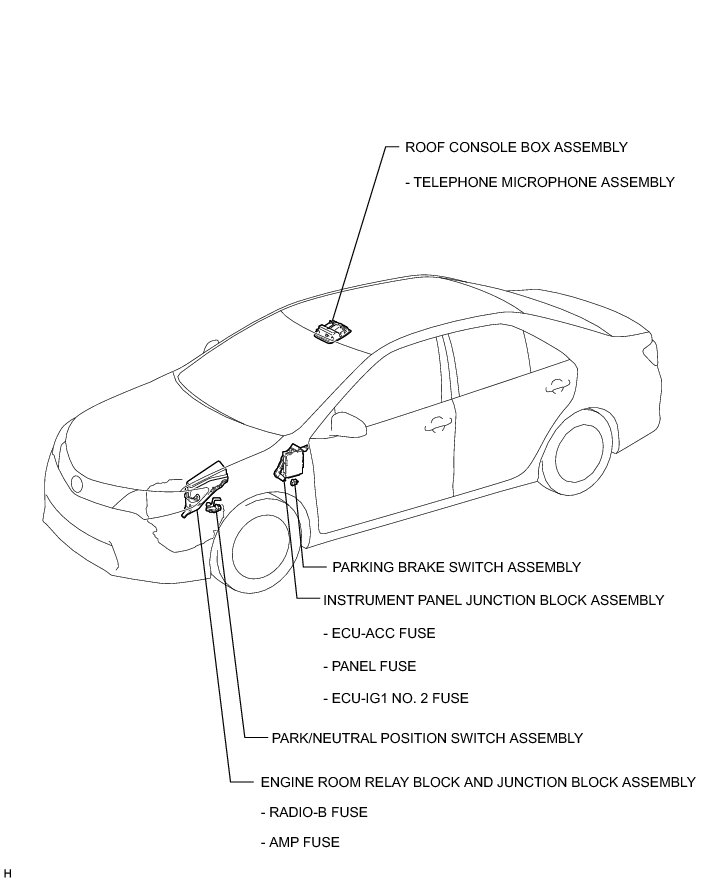 ROOF CONSOLE BOX ASSEMBLY

- TELEPHONE MICROPHONE ASSEMBLY

PARKING BRAKE SWITCH ASSEMBLY

INSTRUMENT PANEL JUNCTION BLOCK ASSEMBLY

- ECU-ACC FUSE

- PANEL FUSE

- ECU-IG1 NO. 2 FUSE

PARK/NEUTRAL POSITION SWITCH ASSEMBLY

ENGINE ROOM RELAY BLOCK AND JUNCTION BLOCK ASSEMBLY

- RADIO-B FUSE

- AMP FUSE

H