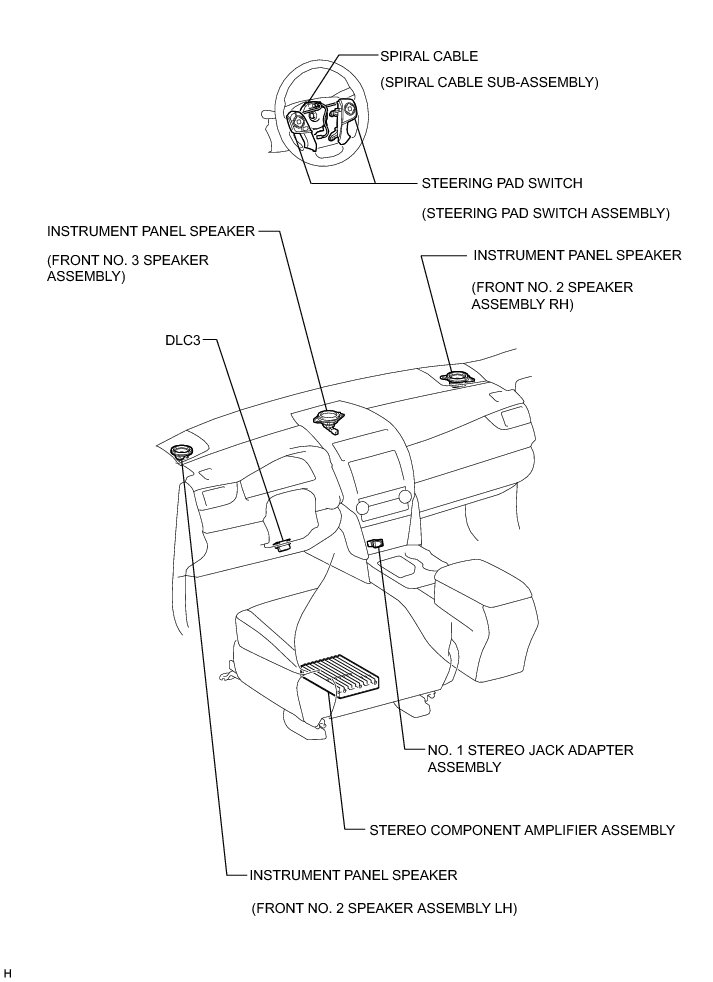 SPIRAL CABLE

(SPIRAL CABLE SUB-ASSEMBLY)

STEERING PAD SWITCH

(STEERING PAD SWITCH ASSEMBLY)

INSTRUMENT PANEL SPEAKER

(FRONT NO. 3 SPEAKER ASSEMBLY)

INSTRUMENT PANEL SPEAKER

(FRONT NO. 2 SPEAKER ASSEMBLY RH)

DLC3

NO. 1 STEREO JACK ADAPTER ASSEMBLY

STEREO COMPONENT AMPLIFIER ASSEMBLY

INSTRUMENT PANEL SPEAKER

(FRONT NO. 2 SPEAKER ASSEMBLY LH)

H