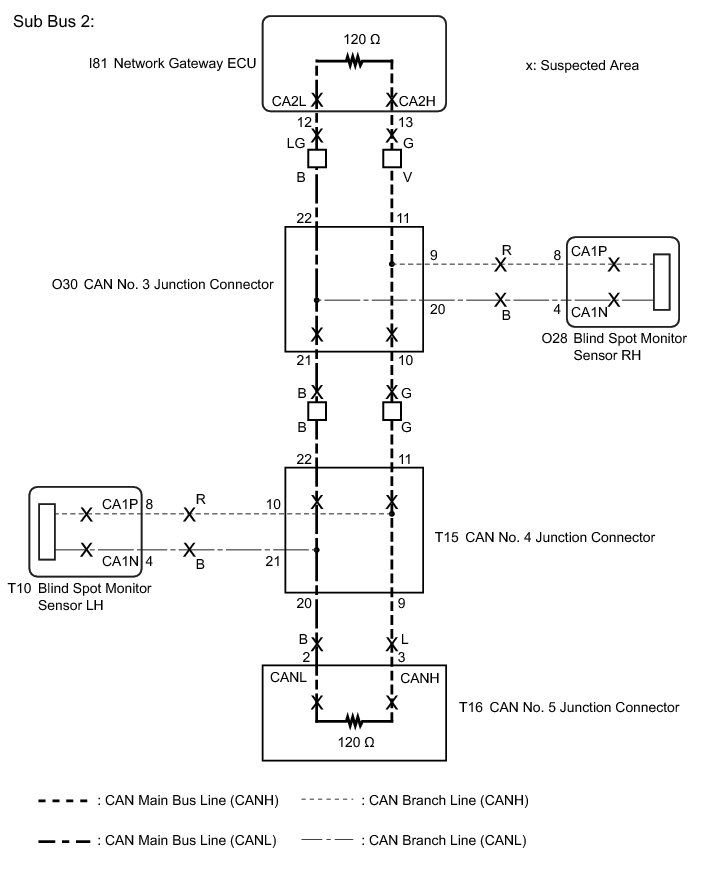 Sub Bus 2:

120 Ω

I81 Network Gateway ECU

x: Suspected Area

CA2L CA2H

12 13

LG G

B V

22 11

O30 CAN No. 3 Junction Connector

9 R 8 CA1P

20 B 4 CA1N

O28 Blind Spot Monitor Sensor RH

21 10

B G

B G

22 11

CA1P 8 R 10

CA1N 4 B 21

T15 CAN No. 4 Junction Connector

T10 Blind Spot Monitor Sensor LH

20 9

B L

2 3

CANL CANH

T16 CAN No. 5 Junction Connector

120 Ω

: CAN Main Bus Line (CANH) : CAN Branch Line (CANH)

: CAN Main Bus Line (CANL) : CAN Branch Line (CANL)