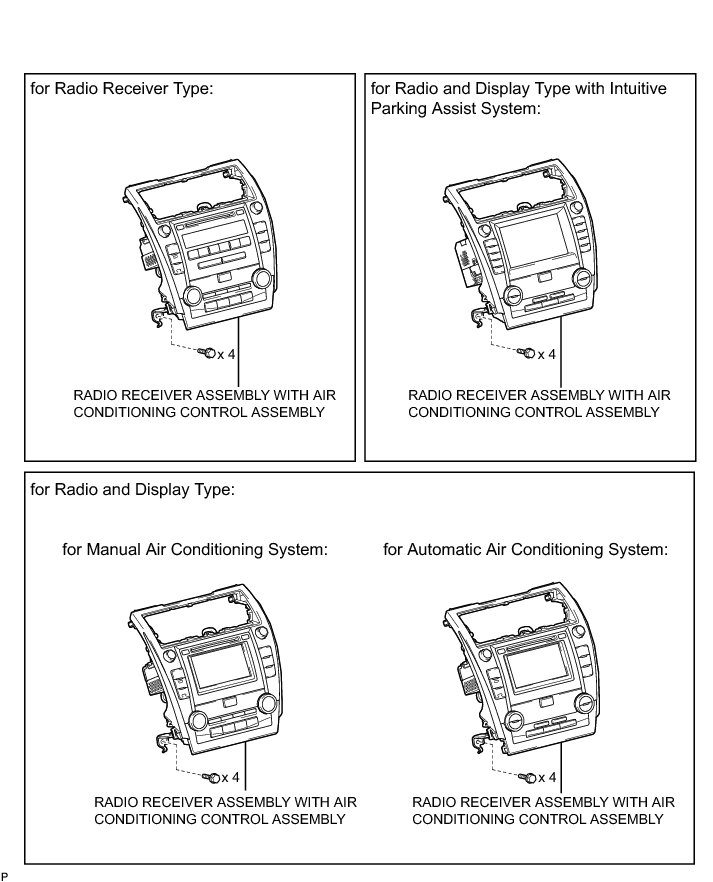 for Radio Receiver Type:

x 4

RADIO RECEIVER ASSEMBLY WITH AIR CONDITIONING CONTROL ASSEMBLY

for Radio and Display Type with Intuitive Parking Assist System:

x 4

RADIO RECEIVER ASSEMBLY WITH AIR CONDITIONING CONTROL ASSEMBLY

for Radio and Display Type:

for Manual Air Conditioning System:

x 4

RADIO RECEIVER ASSEMBLY WITH AIR CONDITIONING CONTROL ASSEMBLY

for Automatic Air Conditioning System:

x 4

RADIO RECEIVER ASSEMBLY WITH AIR CONDITIONING CONTROL ASSEMBLY

P