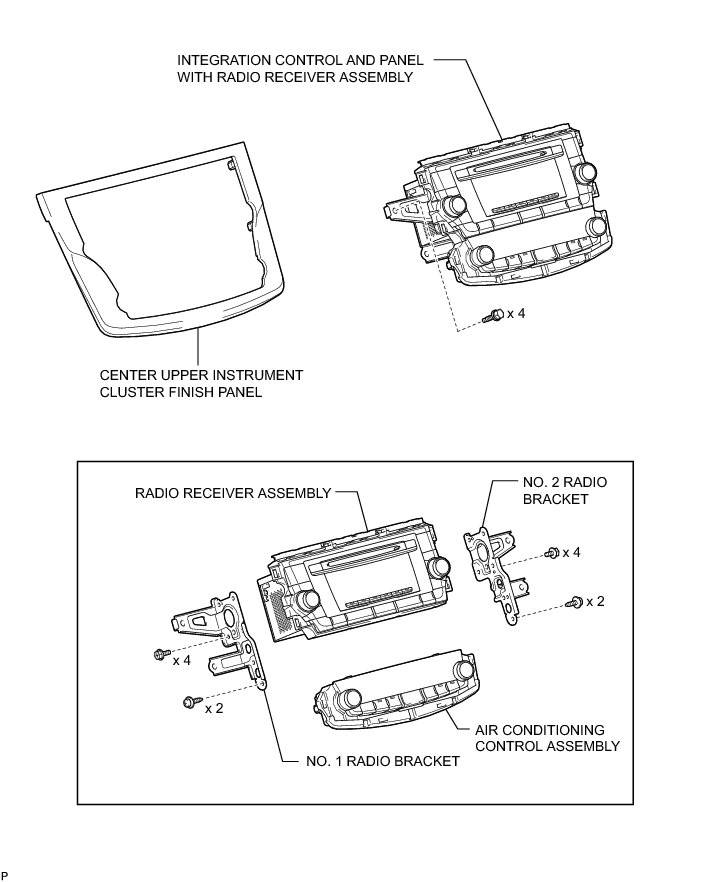 INTEGRATION CONTROL AND PANEL WITH RADIO RECEIVER ASSEMBLY

x 4

CENTER UPPER INSTRUMENT CLUSTER FINISH PANEL

RADIO RECEIVER ASSEMBLY

NO. 2 RADIO BRACKET

x 4

x 2

x 4

x 2

AIR CONDITIONING CONTROL ASSEMBLY

NO. 1 RADIO BRACKET

P