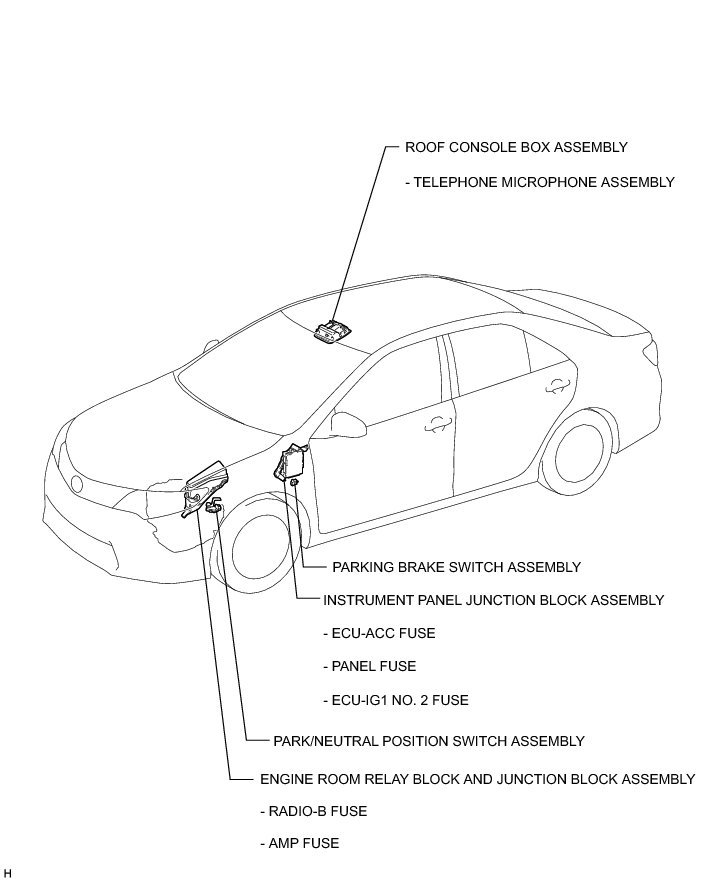 ROOF CONSOLE BOX ASSEMBLY

- TELEPHONE MICROPHONE ASSEMBLY

PARKING BRAKE SWITCH ASSEMBLY

INSTRUMENT PANEL JUNCTION BLOCK ASSEMBLY

- ECU-ACC FUSE

- PANEL FUSE

- ECU-IG1 NO. 2 FUSE

PARK/NEUTRAL POSITION SWITCH ASSEMBLY

ENGINE ROOM RELAY BLOCK AND JUNCTION BLOCK ASSEMBLY

- RADIO-B FUSE

- AMP FUSE

H