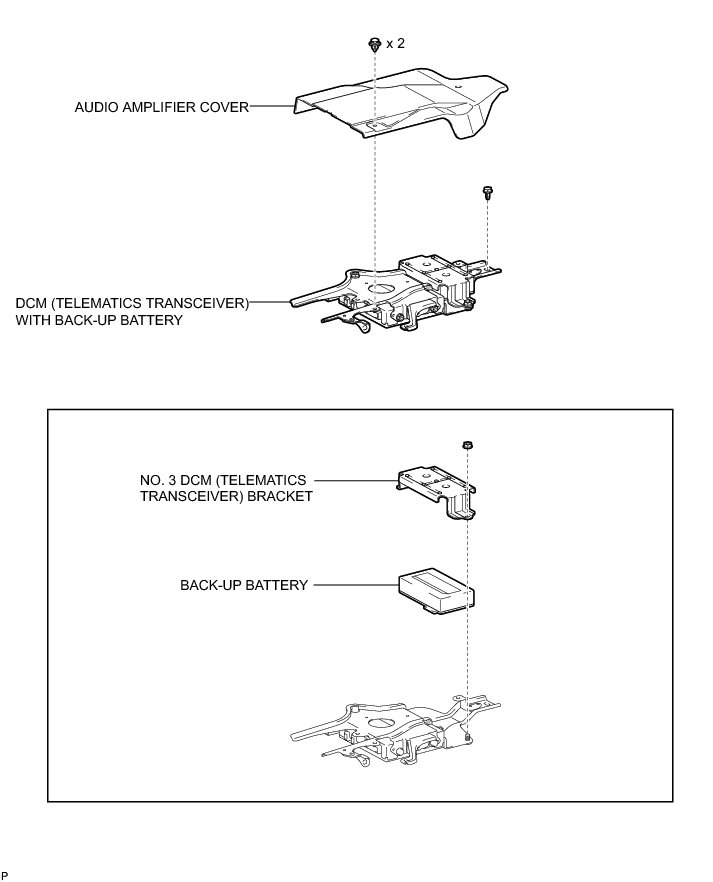 x 2

AUDIO AMPLIFIER COVER

DCM (TELEMATICS TRANSCEIVER) WITH BACK-UP BATTERY

NO. 3 DCM (TELEMATICS TRANSCEIVER) BRACKET

BACK-UP BATTERY

P