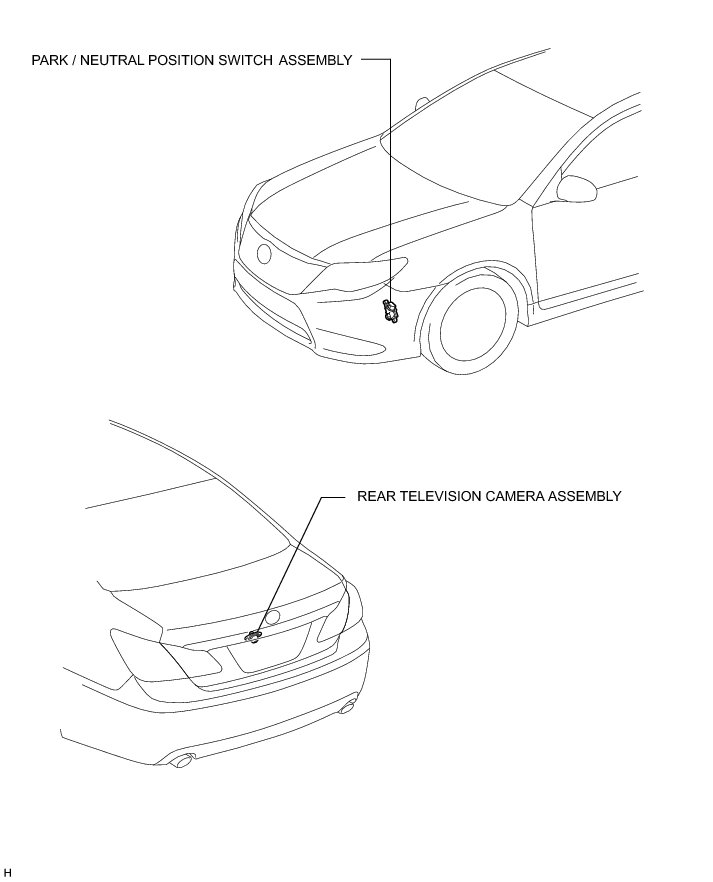 PARK / NEUTRAL POSITION SWITCH ASSEMBLY

REAR TELEVISION CAMERA ASSEMBLY

H