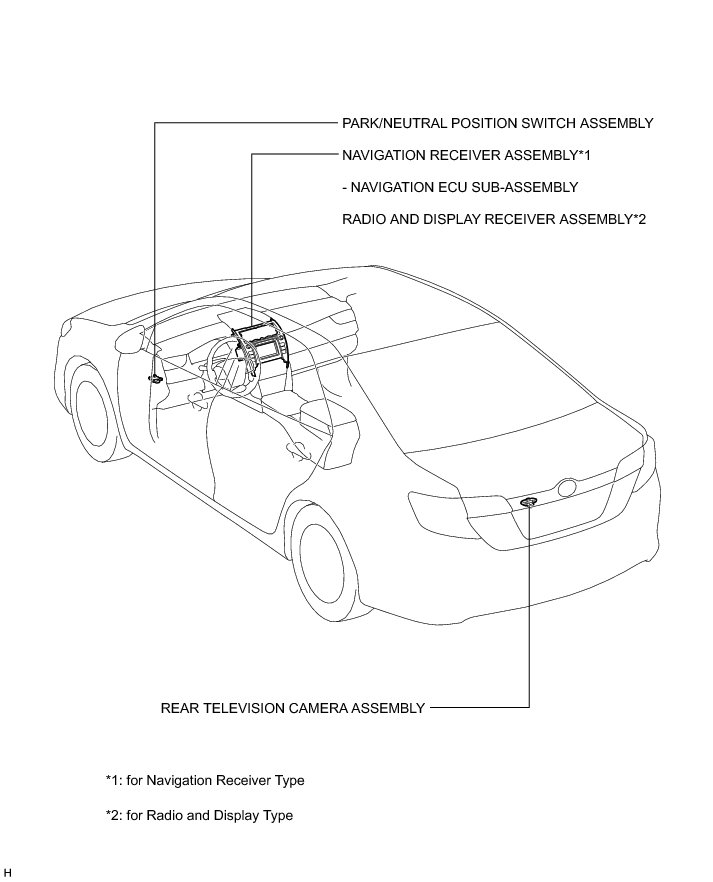 PARK/NEUTRAL POSITION SWITCH ASSEMBLY

NAVIGATION RECEIVER ASSEMBLY*1

- NAVIGATION ECU SUB-ASSEMBLY

RADIO AND DISPLAY RECEIVER ASSEMBLY*2

REAR TELEVISION CAMERA ASSEMBLY

*1: for Navigation Receiver Type

*2: for Radio and Display Type

H