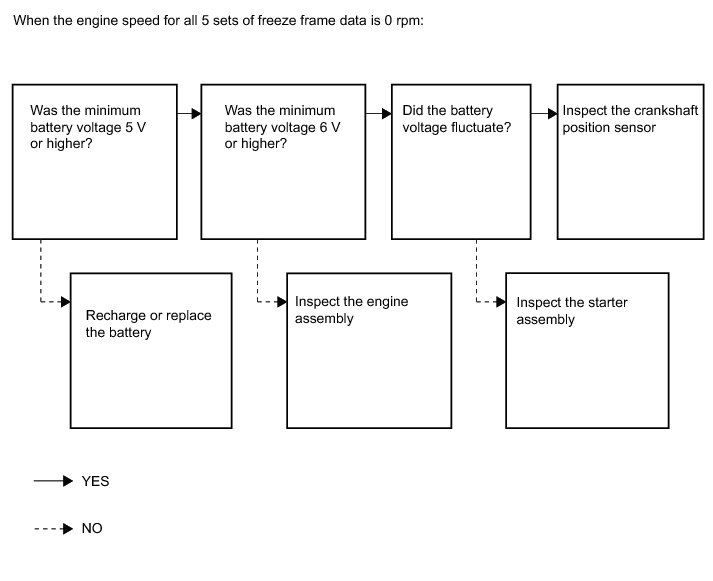 When the engine speed for all 5 sets of freeze frame data is 0 rpm:

Was the minimum battery voltage 5 V or higher?

Was the minimum battery voltage 6 V or higher?

Did the battery voltage fluctuate?

Inspect the crankshaft position sensor

Recharge or replace the battery

Inspect the engine assembly

Inspect the starter assembly

YES

NO