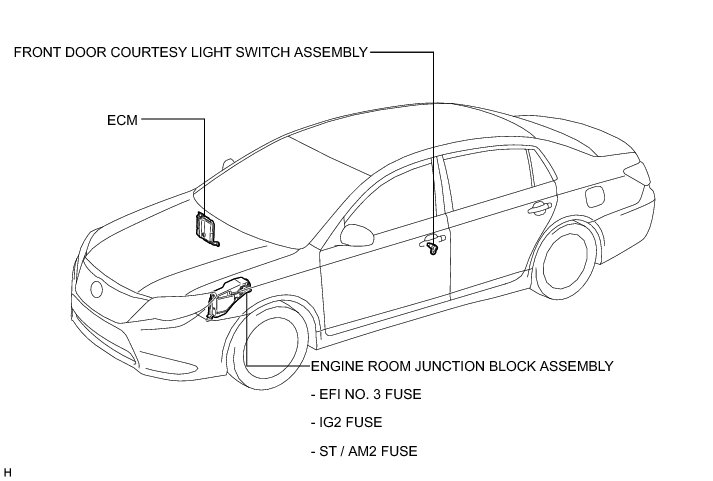 FRONT DOOR COURTESY LIGHT SWITCH ASSEMBLY

ECM

ENGINE ROOM JUNCTION BLOCK ASSEMBLY

- EFI NO. 3 FUSE

- IG2 FUSE

- ST / AM2 FUSE

H