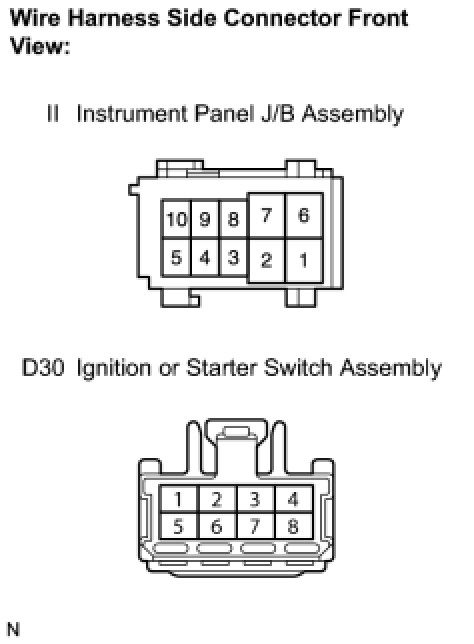 Wire Harness Side Connector Front View:

II Instrument Panel J/B Assembly

10 9 8 7 6
5 4 3 2 1

D30 Ignition or Starter Switch Assembly

1 2 3 4
5 6 7 8

N