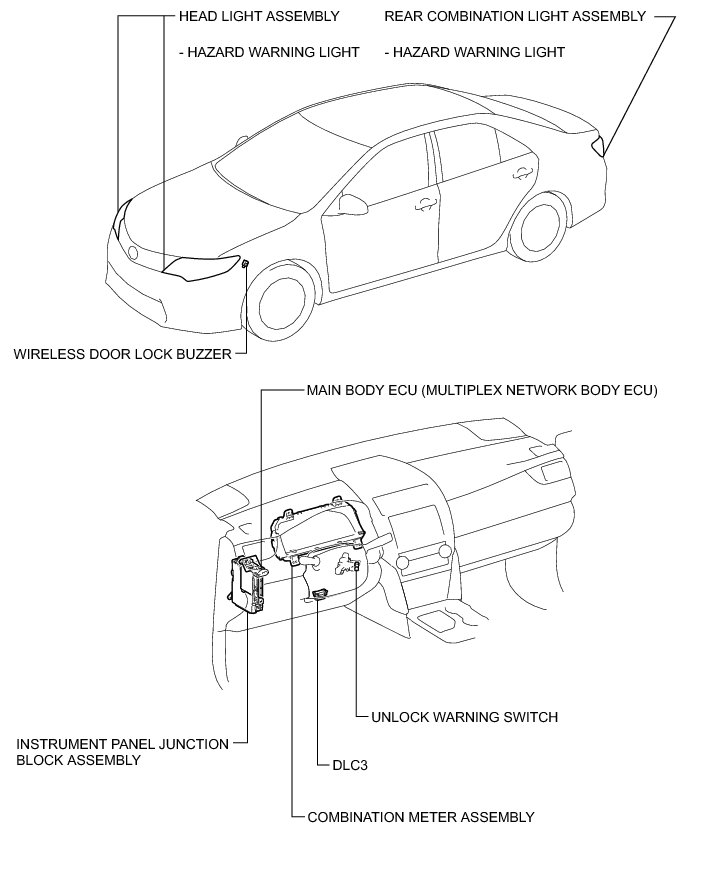 HEAD LIGHT ASSEMBLY

- HAZARD WARNING LIGHT

REAR COMBINATION LIGHT ASSEMBLY

- HAZARD WARNING LIGHT

WIRELESS DOOR LOCK BUZZER

MAIN BODY ECU (MULTIPLEX NETWORK BODY ECU)

UNLOCK WARNING SWITCH

INSTRUMENT PANEL JUNCTION BLOCK ASSEMBLY

DLC3

COMBINATION METER ASSEMBLY