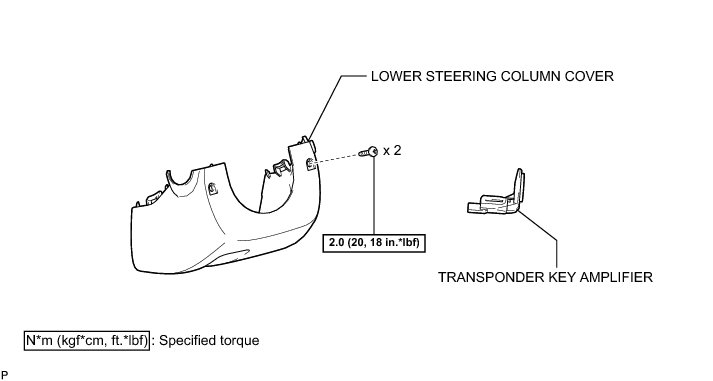 LOWER STEERING COLUMN COVER

x 2

2.0 (20, 18 in.*lbf)

TRANSPONDER KEY AMPLIFIER

N*m (kgf*cm, ft.*lbf) : Specified torque

P