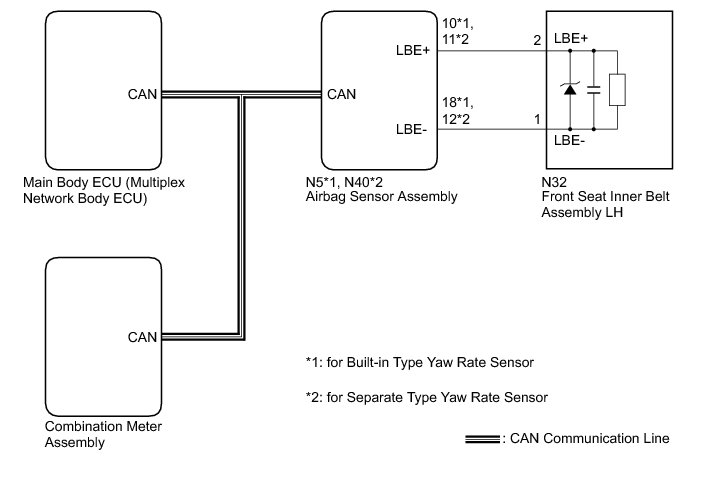 CAN

Main Body ECU (Multiplex Network Body ECU)

CAN

LBE+

LBE-

10*1, 11*2

18*1, 12*2

N5*1, N40*2
Airbag Sensor Assembly

2 LBE+

1

LBE-

N32
Front Seat Inner Belt Assembly LH

CAN

Combination Meter Assembly

*1: for Built-in Type Yaw Rate Sensor

*2: for Separate Type Yaw Rate Sensor

: CAN Communication Line