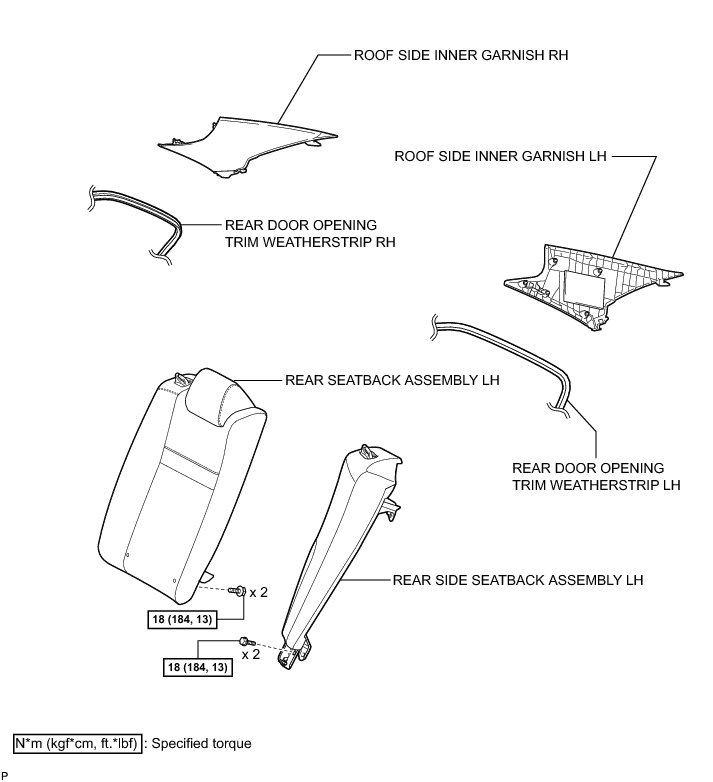 ROOF SIDE INNER GARNISH RH

ROOF SIDE INNER GARNISH LH

REAR DOOR OPENING TRIM WEATHERSTRIP RH

REAR SEATBACK ASSEMBLY LH

REAR DOOR OPENING TRIM WEATHERSTRIP LH

REAR SIDE SEATBACK ASSEMBLY LH

x 2

18 (184, 13)

x 2

18 (184, 13)

N*m (kgf*cm, ft.*lbf) : Specified torque

P