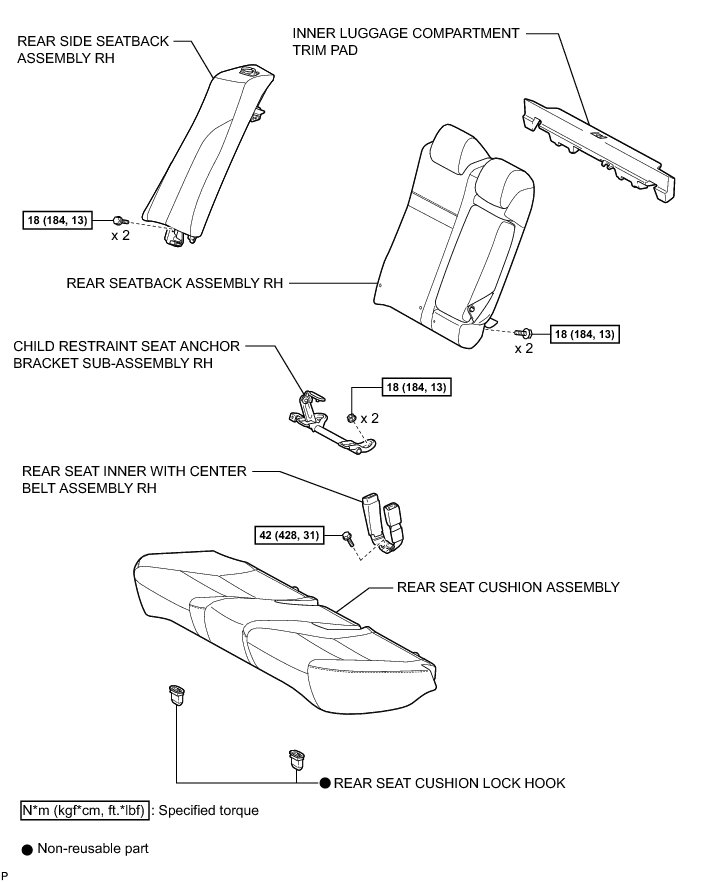 REAR SIDE SEATBACK ASSEMBLY RH

INNER LUGGAGE COMPARTMENT TRIM PAD

18 (184, 13)

x 2

REAR SEATBACK ASSEMBLY RH

18 (184, 13)

x 2

CHILD RESTRAINT SEAT ANCHOR BRACKET SUB-ASSEMBLY RH

18 (184, 13)

x 2

REAR SEAT INNER WITH CENTER BELT ASSEMBLY RH

42 (428, 31)

REAR SEAT CUSHION ASSEMBLY

● REAR SEAT CUSHION LOCK HOOK

N*m (kgf*cm, ft.*lbf) : Specified torque

● Non-reusable part

P