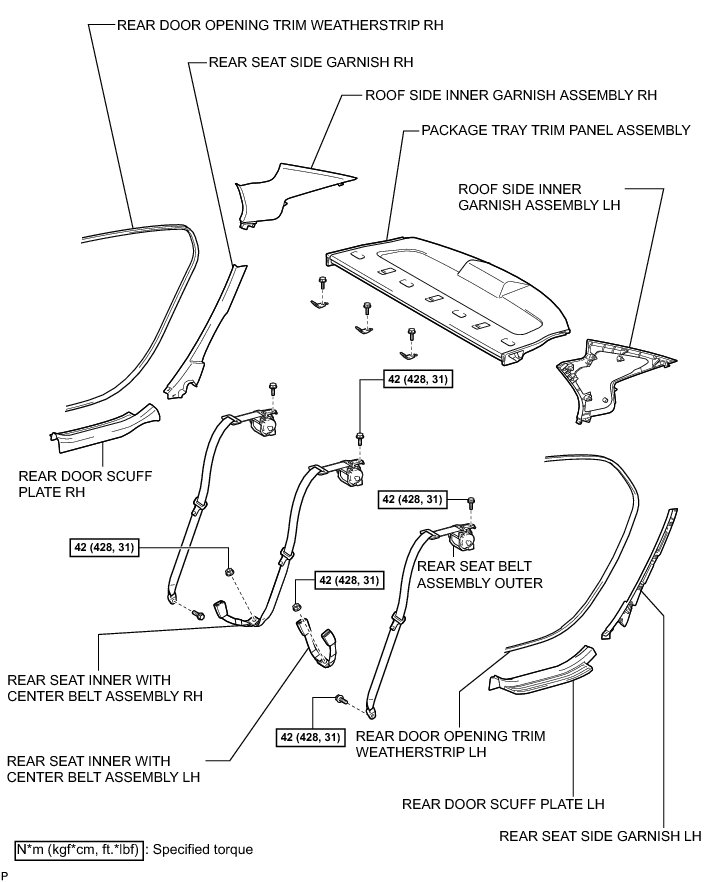 REAR DOOR OPENING TRIM WEATHERSTRIP RH

REAR SEAT SIDE GARNISH RH

ROOF SIDE INNER GARNISH ASSEMBLY RH

PACKAGE TRAY TRIM PANEL ASSEMBLY

ROOF SIDE INNER GARNISH ASSEMBLY LH

42 (428, 31)

REAR DOOR SCUFF PLATE RH

42 (428, 31)

42 (428, 31)

REAR SEAT BELT ASSEMBLY OUTER

42 (428, 31)

REAR SEAT INNER WITH CENTER BELT ASSEMBLY RH

42 (428, 31)

REAR DOOR OPENING TRIM WEATHERSTRIP LH

REAR SEAT INNER WITH CENTER BELT ASSEMBLY LH

REAR DOOR SCUFF PLATE LH

REAR SEAT SIDE GARNISH LH

N*m (kgf*cm, ft.*lbf) : Specified torque

P