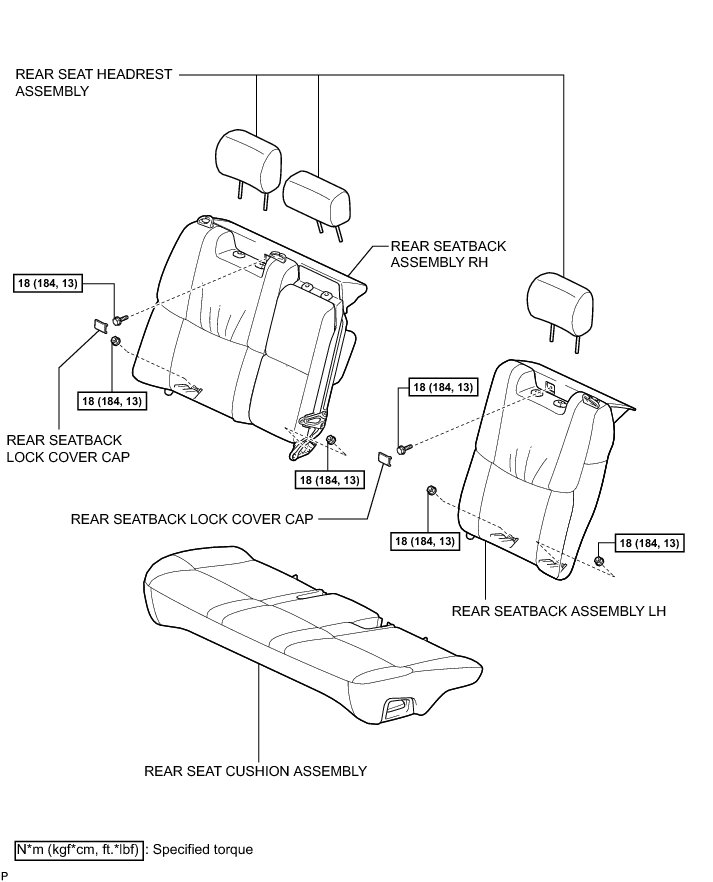 REAR SEAT HEADREST ASSEMBLY

REAR SEATBACK ASSEMBLY RH

18 (184, 13)

18 (184, 13)

REAR SEATBACK LOCK COVER CAP

18 (184, 13)

18 (184, 13)

REAR SEATBACK LOCK COVER CAP

18 (184, 13)

18 (184, 13)

REAR SEATBACK ASSEMBLY LH

REAR SEAT CUSHION ASSEMBLY

N*m (kgf*cm, ft.*lbf) : Specified torque

P