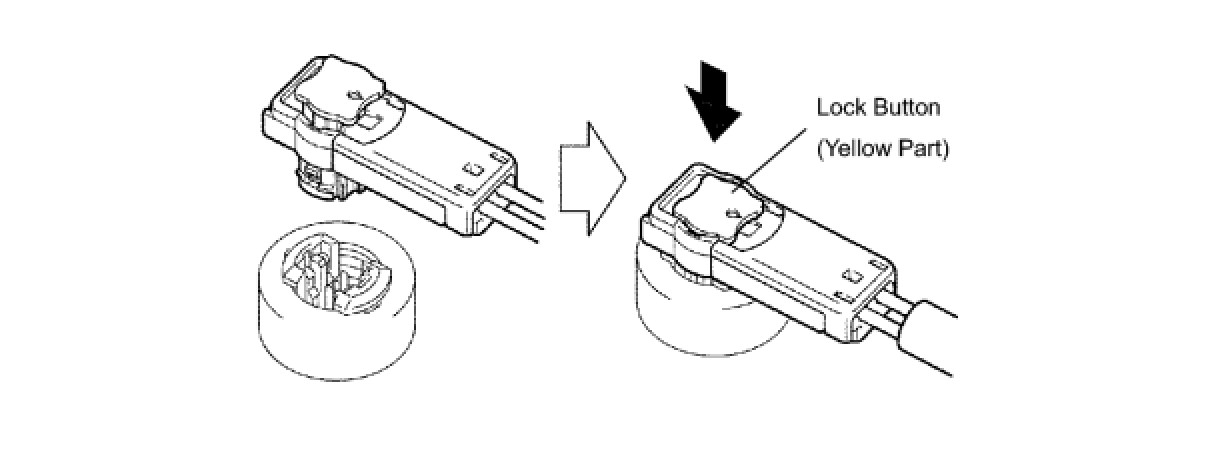 Lock Button
(Yellow Part)