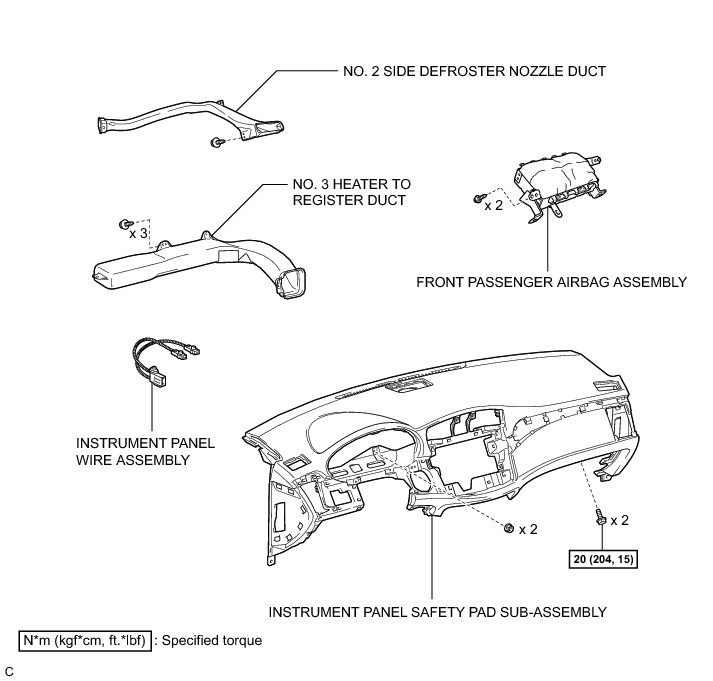 NO. 2 SIDE DEFROSTER NOZZLE DUCT

NO. 3 HEATER TO REGISTER DUCT

x 3

x 2

FRONT PASSENGER AIRBAG ASSEMBLY

INSTRUMENT PANEL WIRE ASSEMBLY

x 2

x 2

20 (204, 15)

INSTRUMENT PANEL SAFETY PAD SUB-ASSEMBLY

N*m (kgf*cm, ft.*lbf) : Specified torque

C