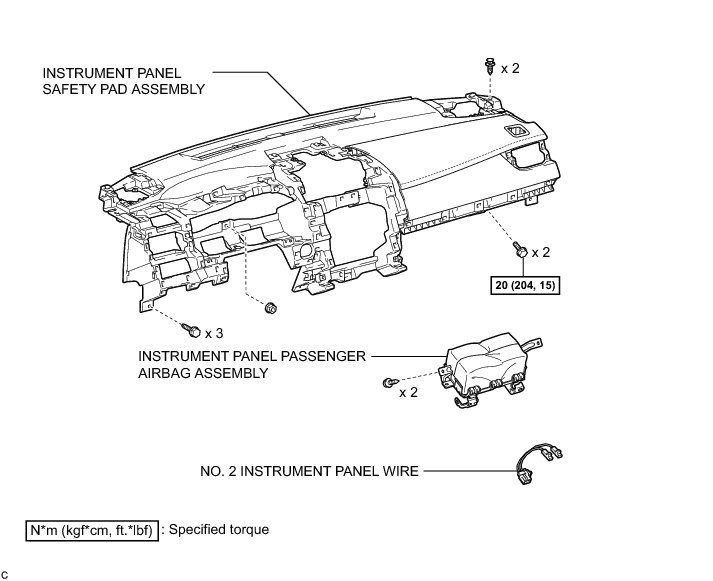 INSTRUMENT PANEL SAFETY PAD ASSEMBLY

x 2

x 2

20 (204, 15)

x 3

INSTRUMENT PANEL PASSENGER AIRBAG ASSEMBLY

x 2

NO. 2 INSTRUMENT PANEL WIRE

N*m (kgf*cm, ft.*lbf) : Specified torque

C