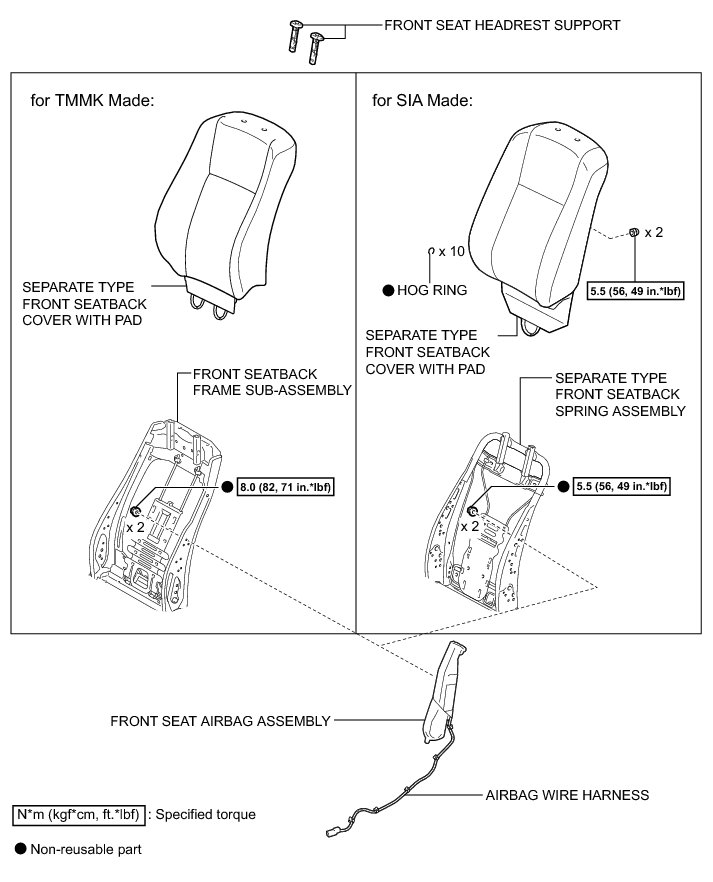 FRONT SEAT HEADREST SUPPORT

for TMMK Made:

SEPARATE TYPE FRONT SEATBACK COVER WITH PAD

FRONT SEATBACK FRAME SUB-ASSEMBLY

● 8.0 (82, 71 in.*lbf)

x 2

for SIA Made:

x 2

x 10

● HOG RING

5.5 (56, 49 in.*lbf)

SEPARATE TYPE FRONT SEATBACK COVER WITH PAD

SEPARATE TYPE FRONT SEATBACK SPRING ASSEMBLY

● 5.5 (56, 49 in.*lbf)

x 2

FRONT SEAT AIRBAG ASSEMBLY

AIRBAG WIRE HARNESS

N*m (kgf*cm, ft.*lbf) : Specified torque

● Non-reusable part