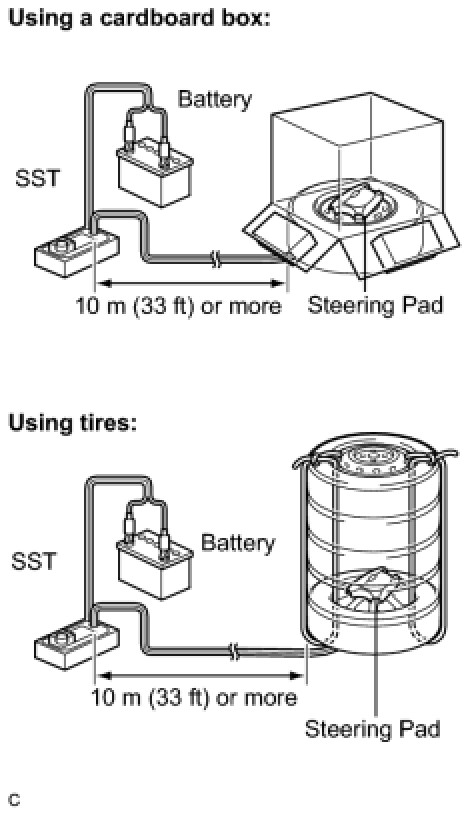 Using a cardboard box:

Battery

SST

10 m (33 ft) or more

Steering Pad

Using tires:

Battery

SST

10 m (33 ft) or more

Steering Pad

C