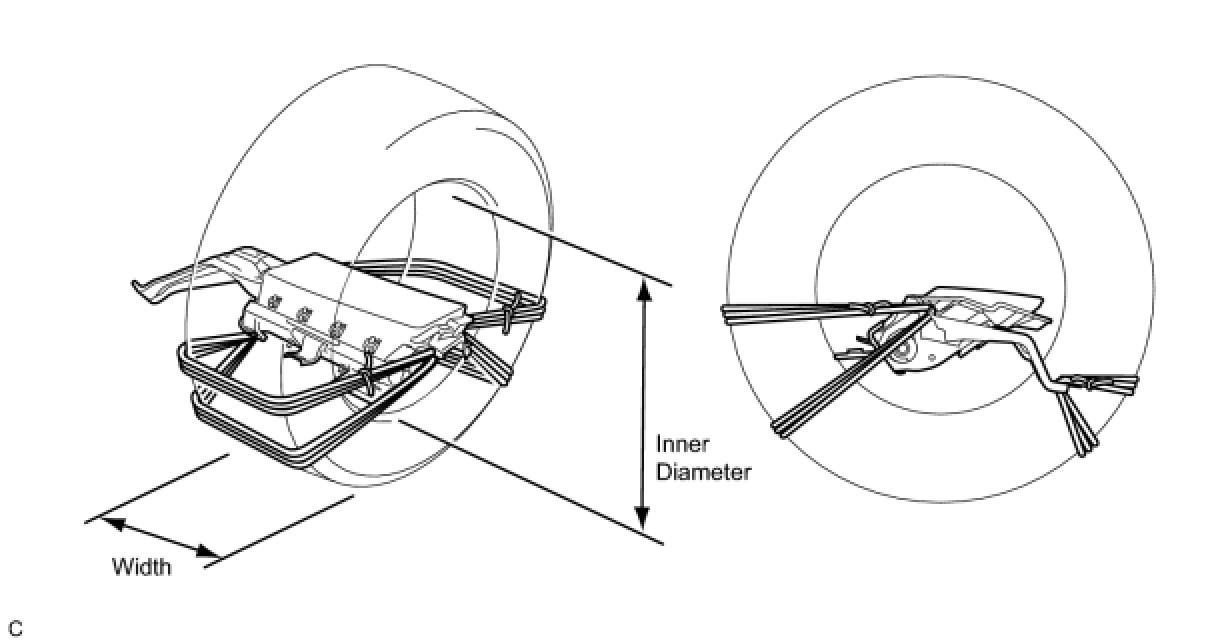 Inner Diameter

Width

C