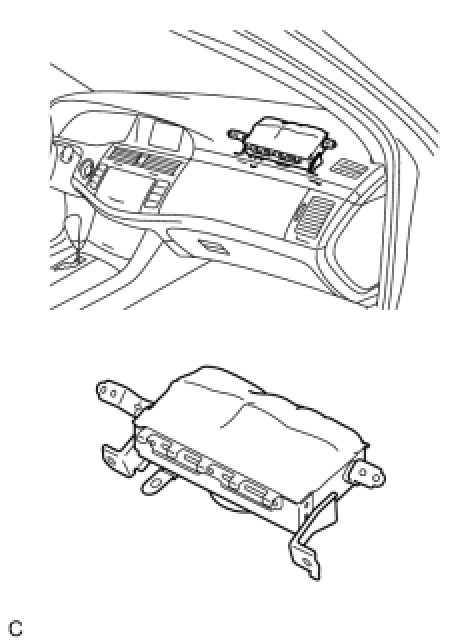 C