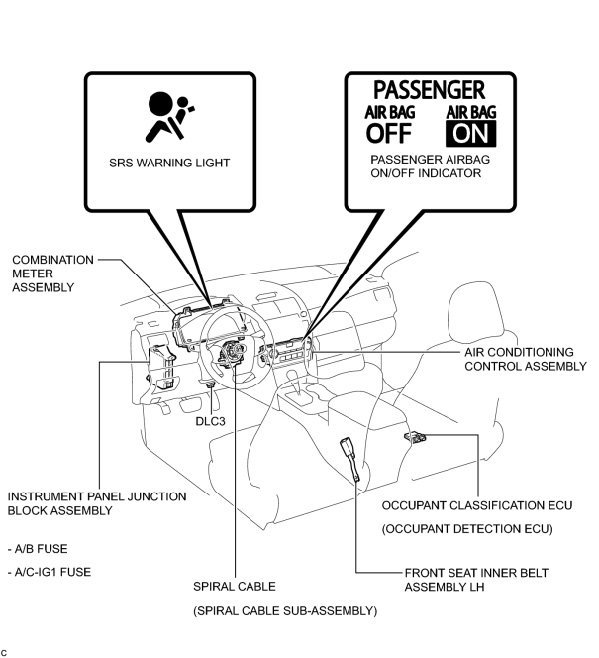 SRS WARNING LIGHT

PASSENGER
AIR BAG OFF
AIR BAG ON
PASSENGER AIRBAG ON/OFF INDICATOR

COMBINATION METER ASSEMBLY

AIR CONDITIONING CONTROL ASSEMBLY

DLC3

INSTRUMENT PANEL JUNCTION BLOCK ASSEMBLY

- A/B FUSE

- A/C-IG1 FUSE

OCCUPANT CLASSIFICATION ECU

(OCCUPANT DETECTION ECU)

FRONT SEAT INNER BELT ASSEMBLY LH

SPIRAL CABLE

(SPIRAL CABLE SUB-ASSEMBLY)

C