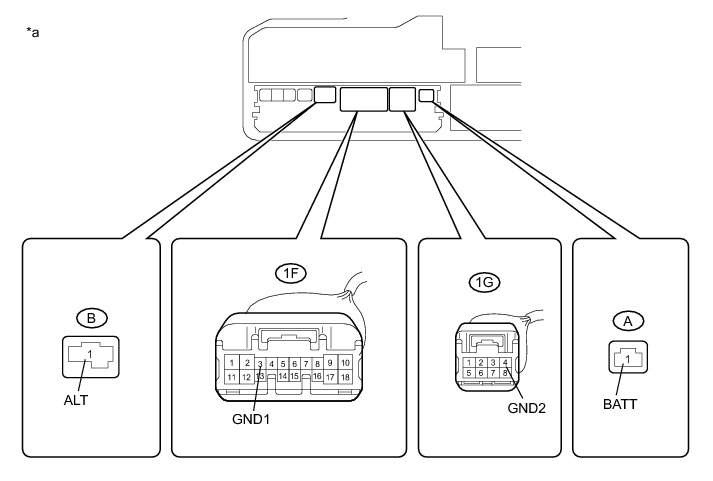 *a

B
1
ALT

1F
1 2 3 4 5 6 7 8 9 10
11 12 13 14 15 16 17 18
GND1

1G
1 2 3 4
5 6 7 8
GND2

A
1
BATT