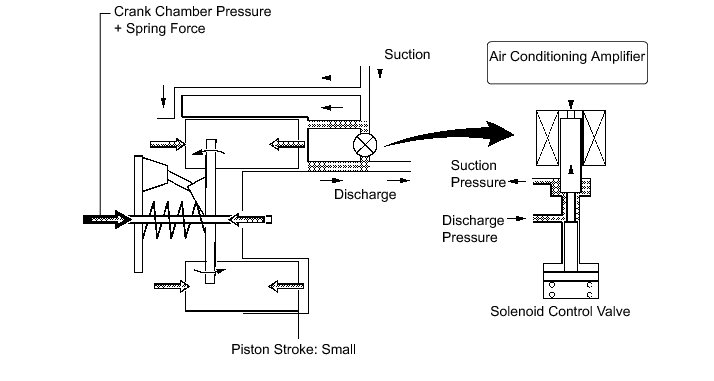 Crank Chamber Pressure
+ Spring Force

Suction

Air Conditioning Amplifier

Discharge

Suction Pressure

Discharge Pressure

Solenoid Control Valve

Piston Stroke: Small