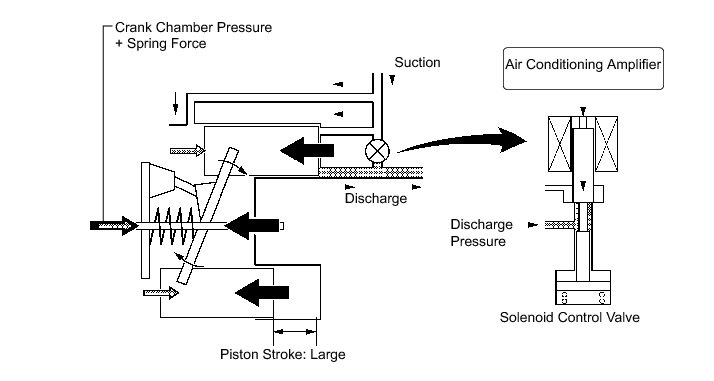 Crank Chamber Pressure
+ Spring Force

Suction

Air Conditioning Amplifier

Discharge

Discharge
Pressure

Solenoid Control Valve

Piston Stroke: Large