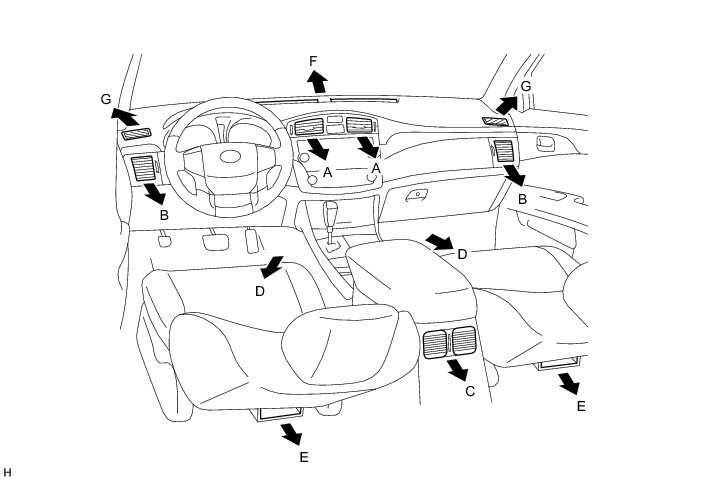 F
G
G
A
A
B
B
D
D
C
E
E
H