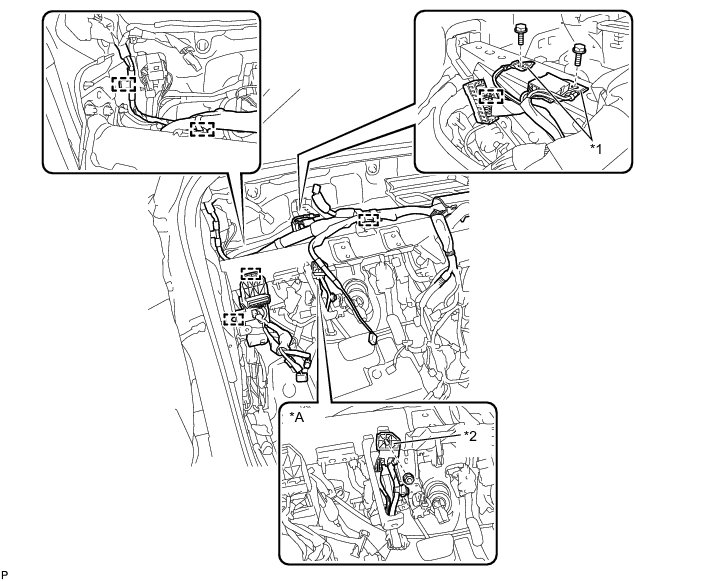 *1

*A

*2

P