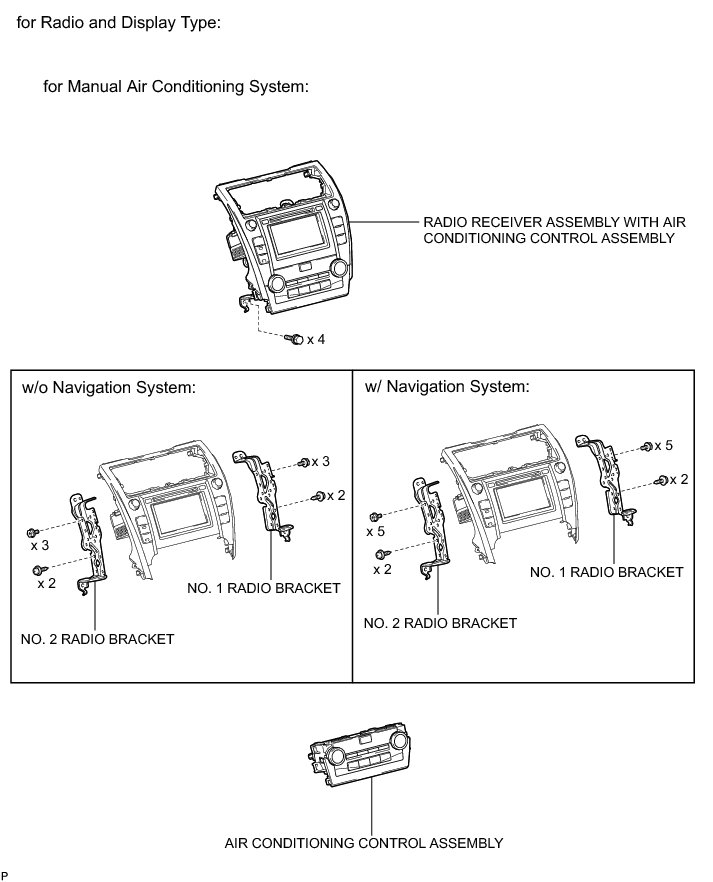 for Radio and Display Type:

for Manual Air Conditioning System:

RADIO RECEIVER ASSEMBLY WITH AIR CONDITIONING CONTROL ASSEMBLY

x 4

w/o Navigation System:

x 3

x 2

x 3

x 2

NO. 1 RADIO BRACKET

NO. 2 RADIO BRACKET

w/ Navigation System:

x 5

x 2

x 5

x 2

NO. 1 RADIO BRACKET

NO. 2 RADIO BRACKET

AIR CONDITIONING CONTROL ASSEMBLY

P